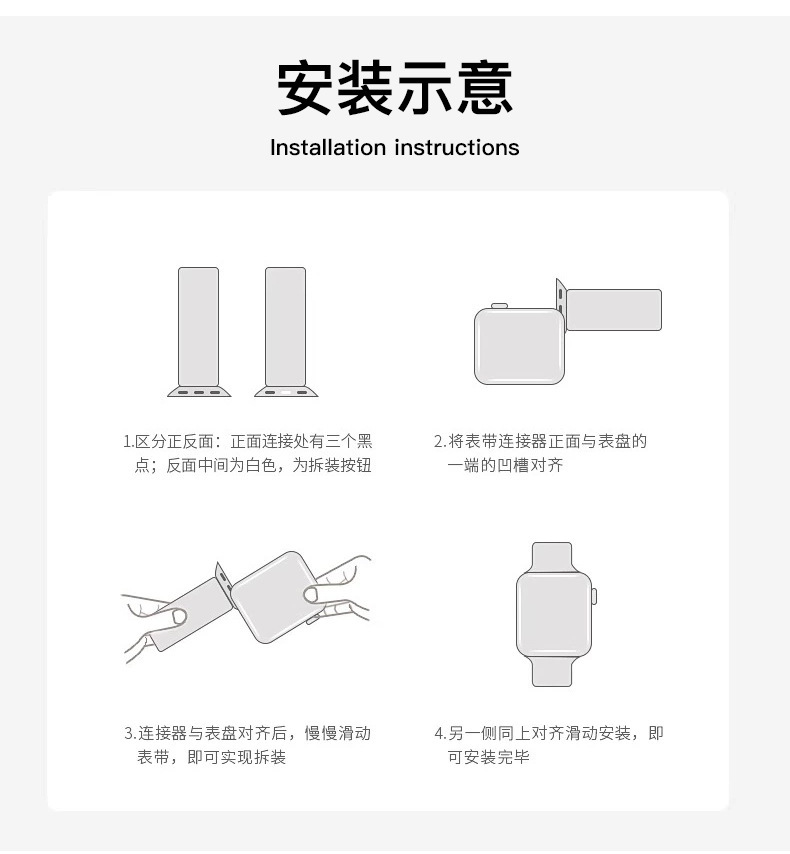 安装示意

Installation instructions

1.区分正反面：正面连接处有三个黑点；反面中间为白色，为拆装按钮

2.将表带连接器正面与表盘的一端的凹槽对齐

3.连接器与表盘对齐后，慢慢滑动表带，即可实现拆装

4.另一侧同上对齐滑动安装，即可安装完毕