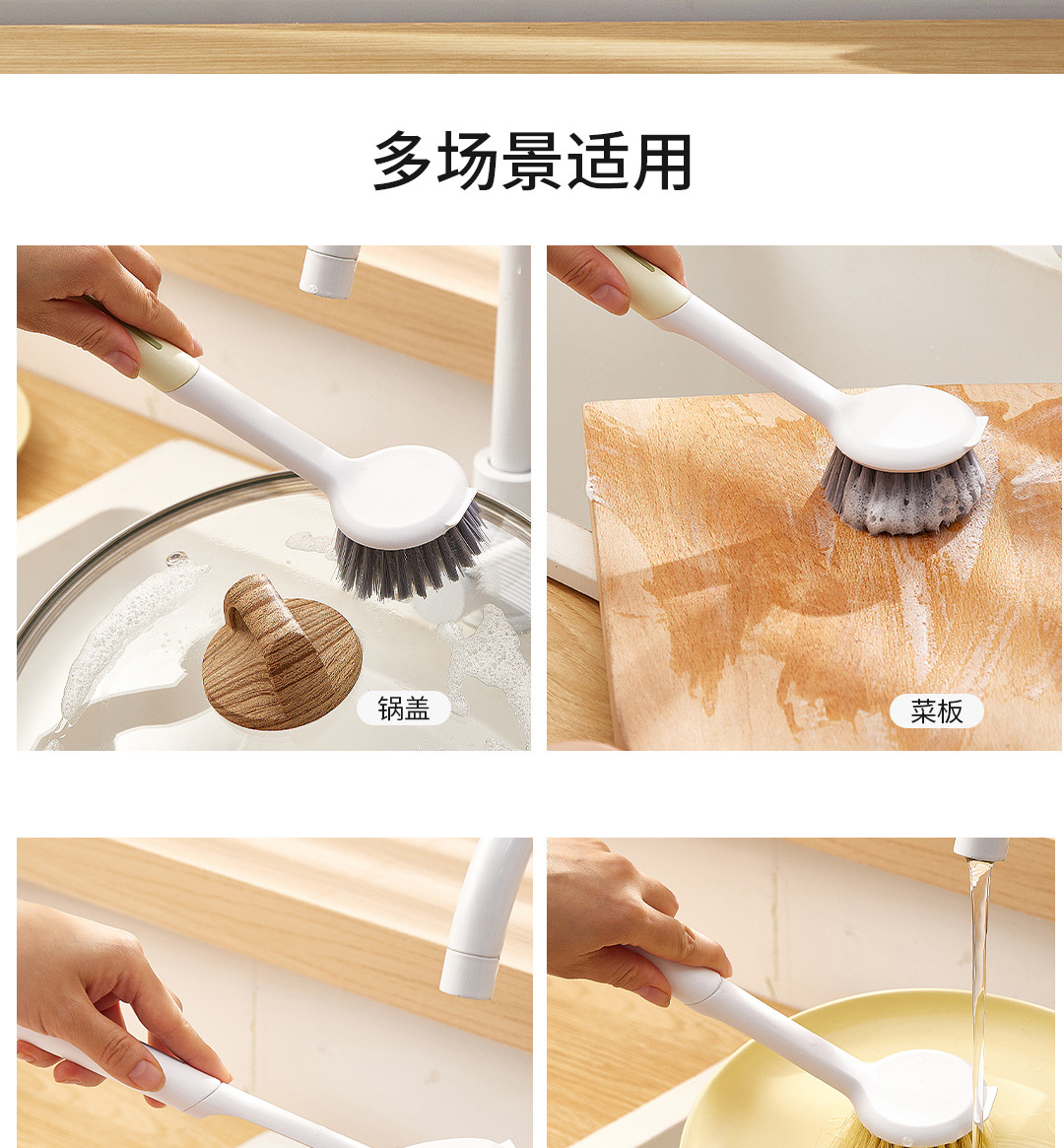 多场景适用

锅盖

菜板