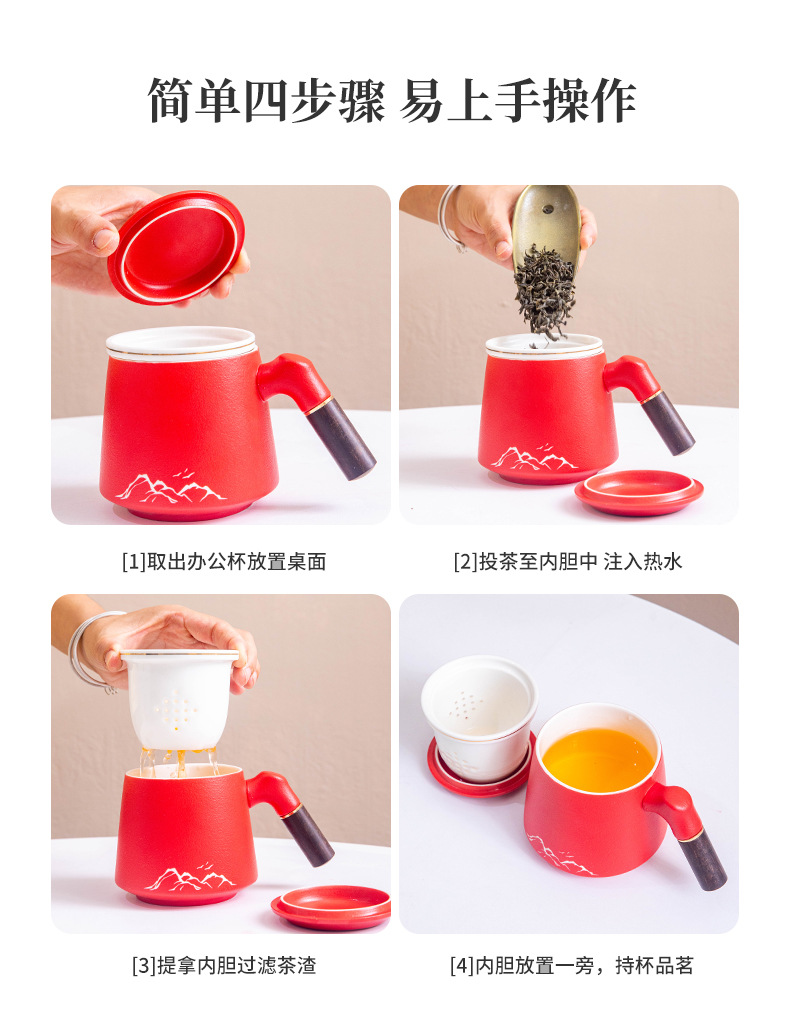 简单四步骤 易上手操作

[1]取出办公杯放置桌面

[2]投茶至内胆中 注入热水

[3]提拿内胆过滤茶渣

[4]内胆放置一旁，持杯品茗