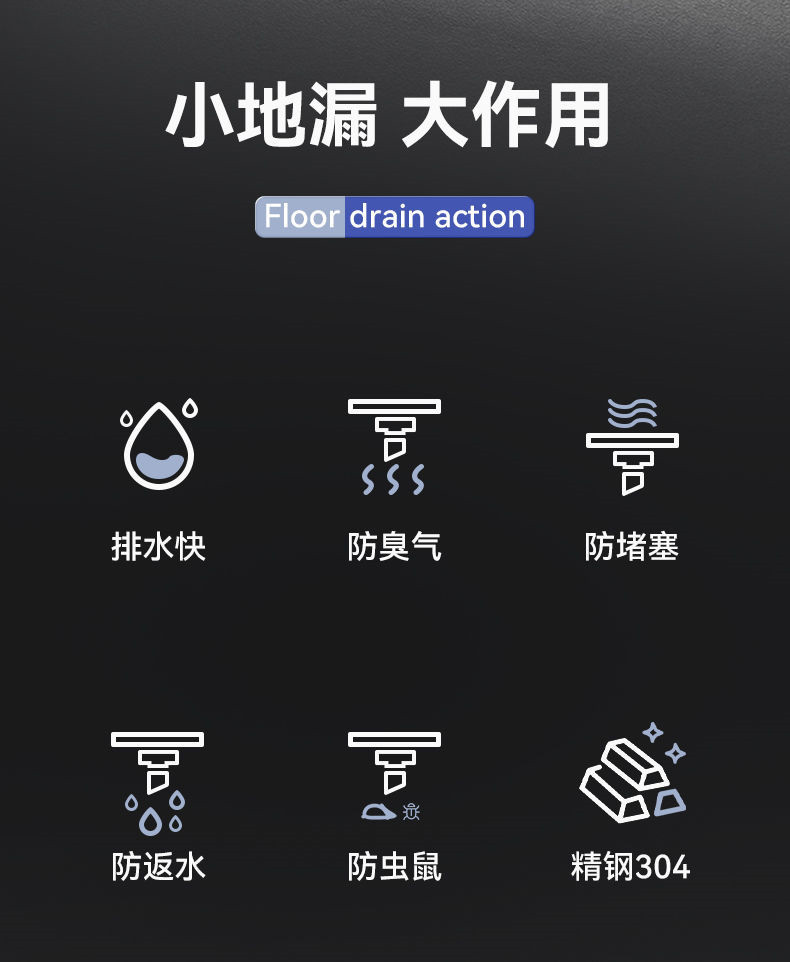 小地漏 大作用

Floor drain action

排水快

防臭气

防堵塞

防返水

防虫鼠

精钢304