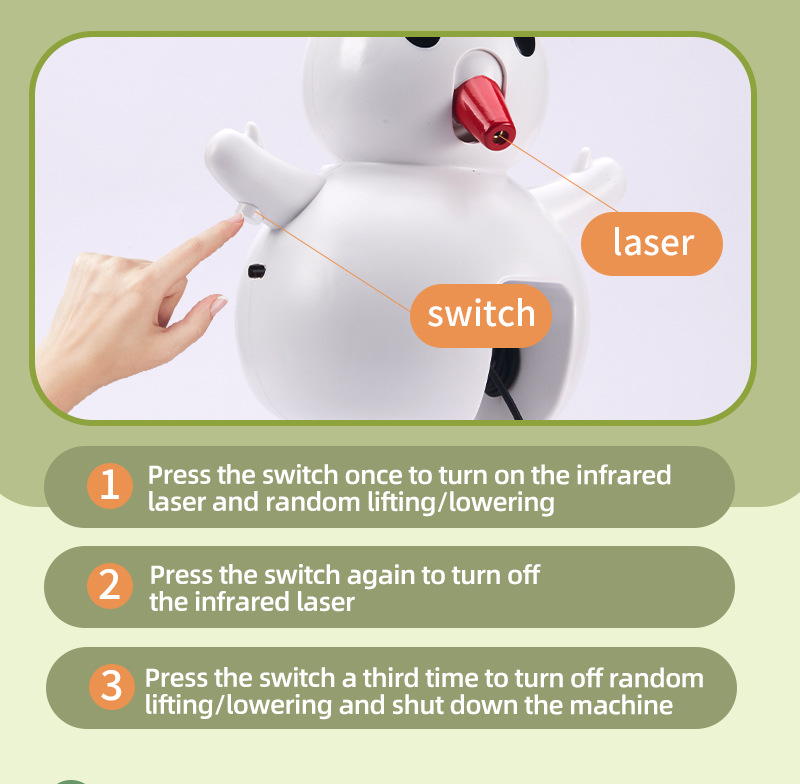 laser

switch

1 Press the switch once to turn on the infrared laser and random lifting/lowering

2 Press the switch again to turn off the infrared laser

3 Press the switch a third time to turn off random lifting/lowering and shut down the machine