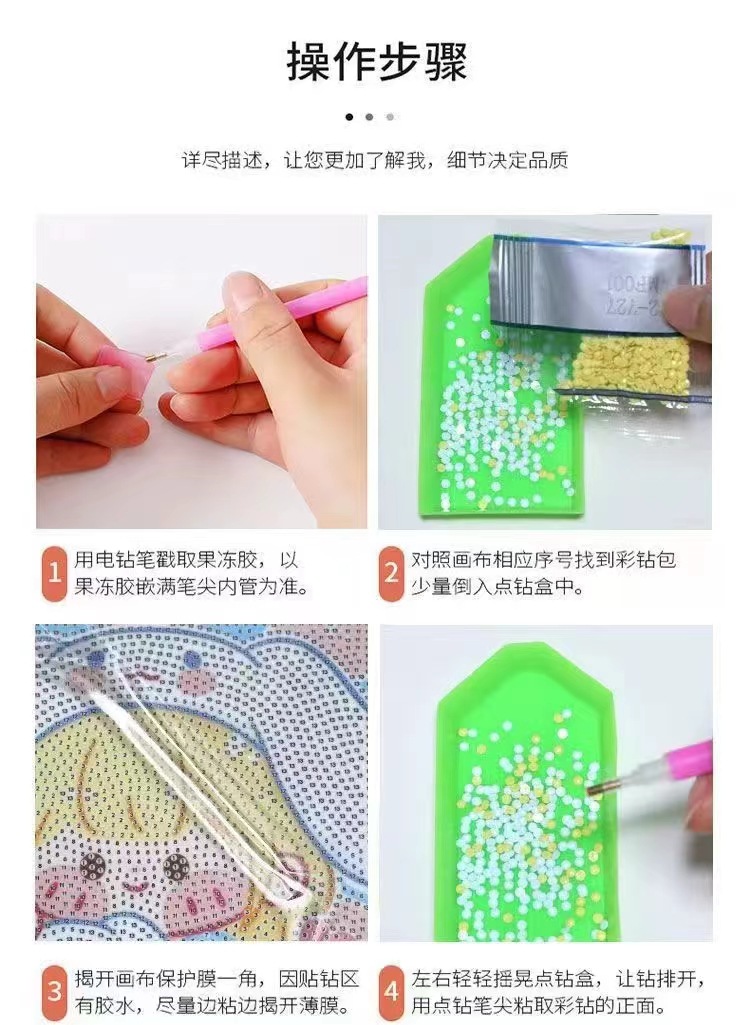 操作步骤

详尽描述，让您更加了解我，细节决定品质

1 用电钻笔戳取果冻胶，以果冻胶嵌满笔尖内管为准。

2 对照画布相应序号找到彩钻包少量倒入点钻盒中。

3 揭开画布保护膜一角，因贴钻区有胶水，尽量边粘边揭开薄膜。

4 左右轻轻摇晃点钻盒，让钻排开，用点钻笔尖粘取彩钻的正面。