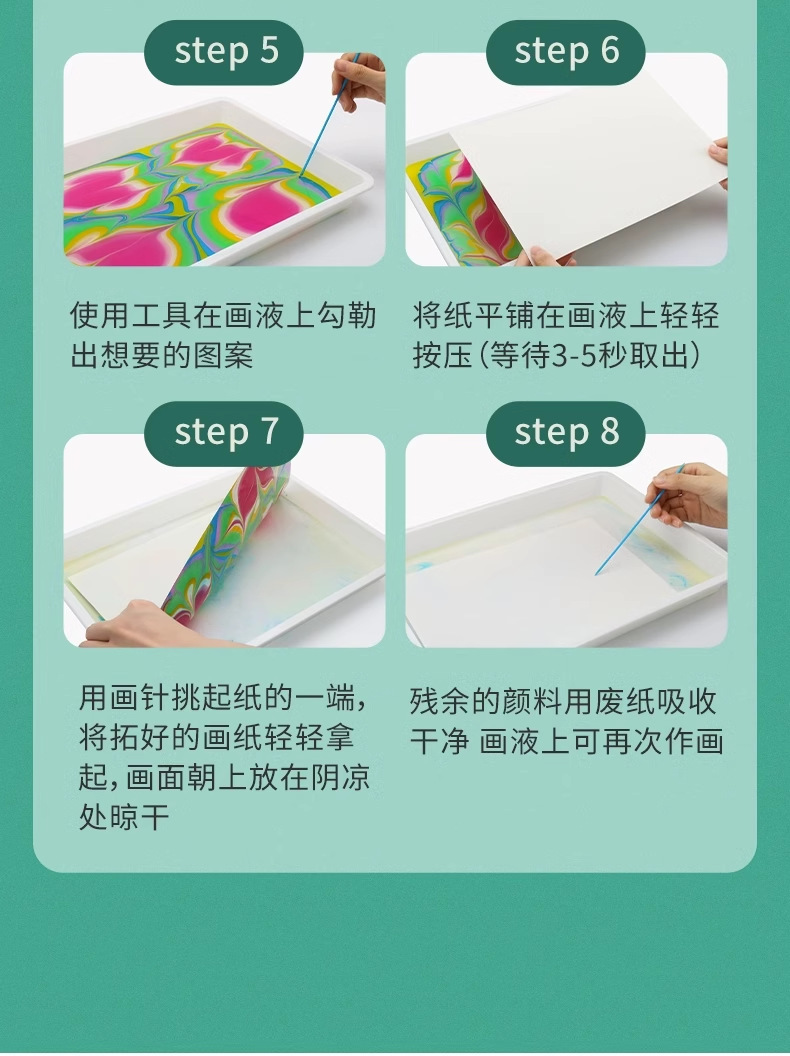 step 5

使用工具在画液上勾勒出想要的图案

step 6

将纸平铺在画液上轻轻按压(等待3-5秒取出)

step 7

用画针挑起纸的一端,将拓好的画纸轻轻拿起,画面朝上放在阴凉处晾干

step 8

残余的颜料用废纸吸收干净 画液上可再次作画