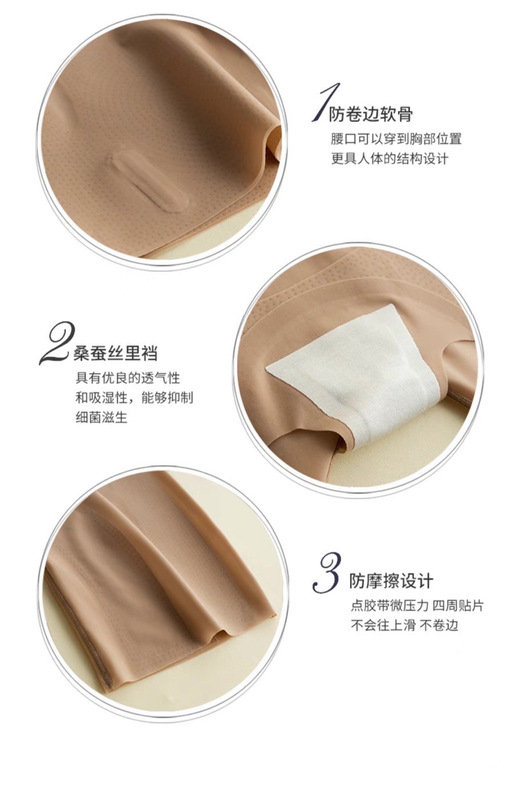 1 防卷边软骨
腰口可以穿到胸部位置
更具人体的结构设计

2 桑蚕丝里裆
具有优良的透气性
和吸湿性，能够抑制
细菌滋生

3 防摩擦设计
点胶带微压力 四周贴片
不会往上滑 不卷边