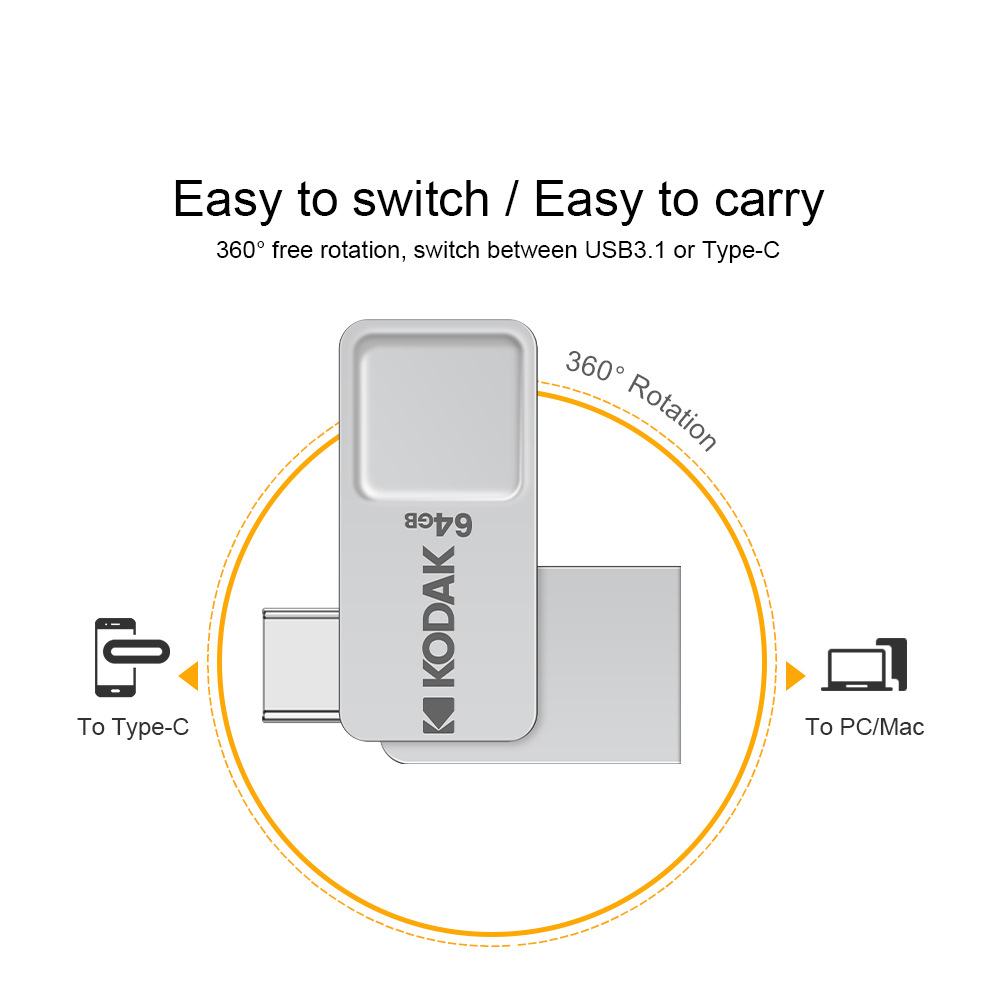 Easy to switch / Easy to carry
360° free rotation, switch between USB3.1 or Type-C

360° Rotation

64GB

KODAK

To Type-C

To PC/Mac