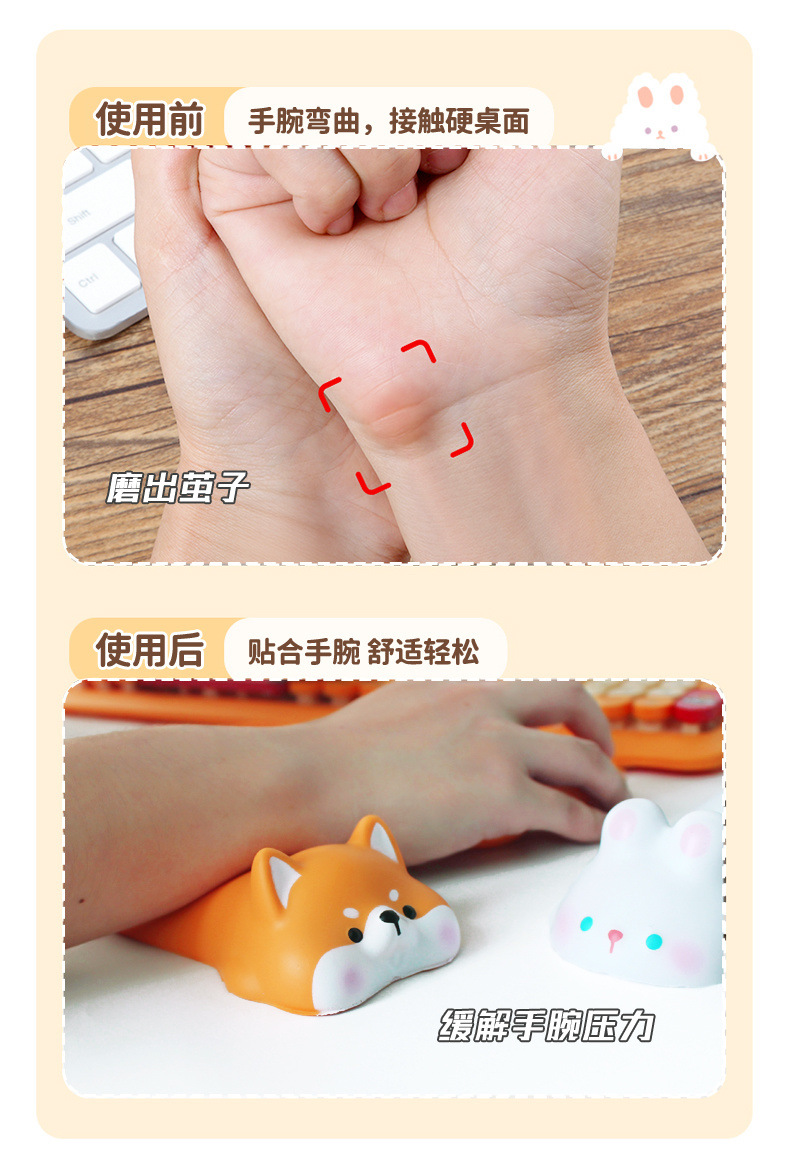 使用前 手腕弯曲，接触硬桌面

Shift

Ctrl

磨出茧子

使用后 贴合手腕 舒适轻松

缓解手腕压力