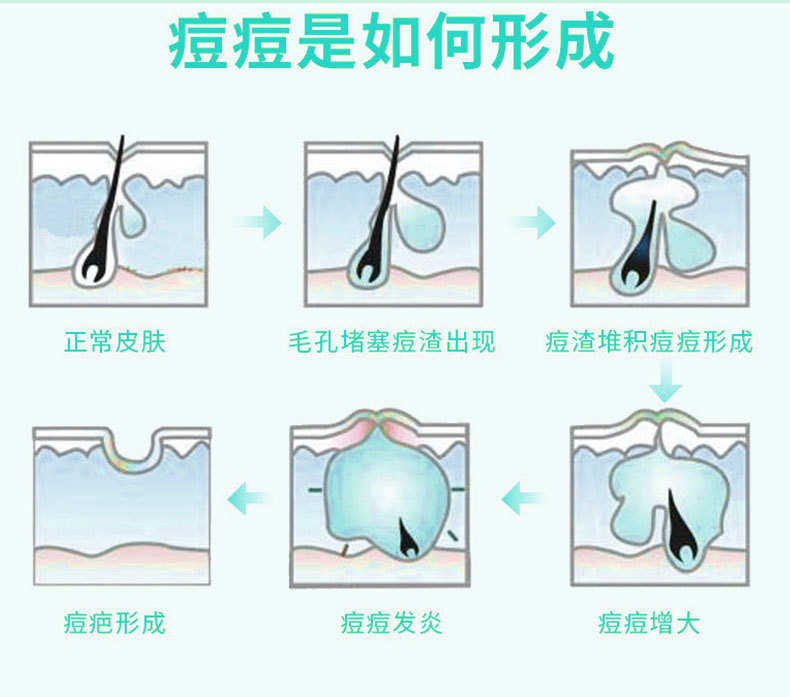 痘痘是如何形成

正常皮肤

毛孔堵塞痘渣出现

痘渣堆积痘痘形成

痘痘增大

痘痘发炎

痘疤形成