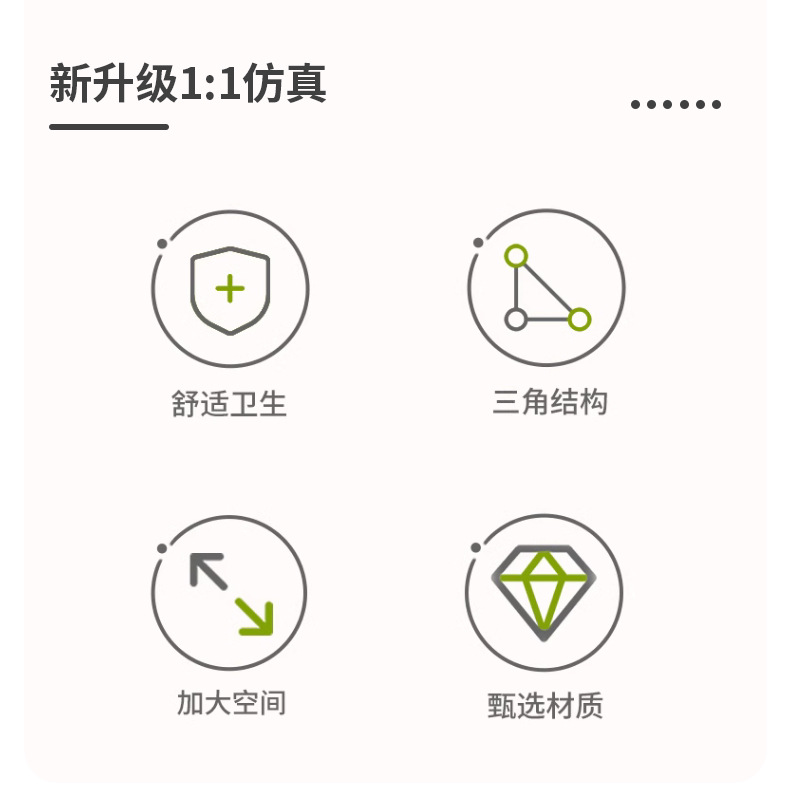 新升级1:1仿真

舒适卫生

三角结构

加大空间

甄选材质