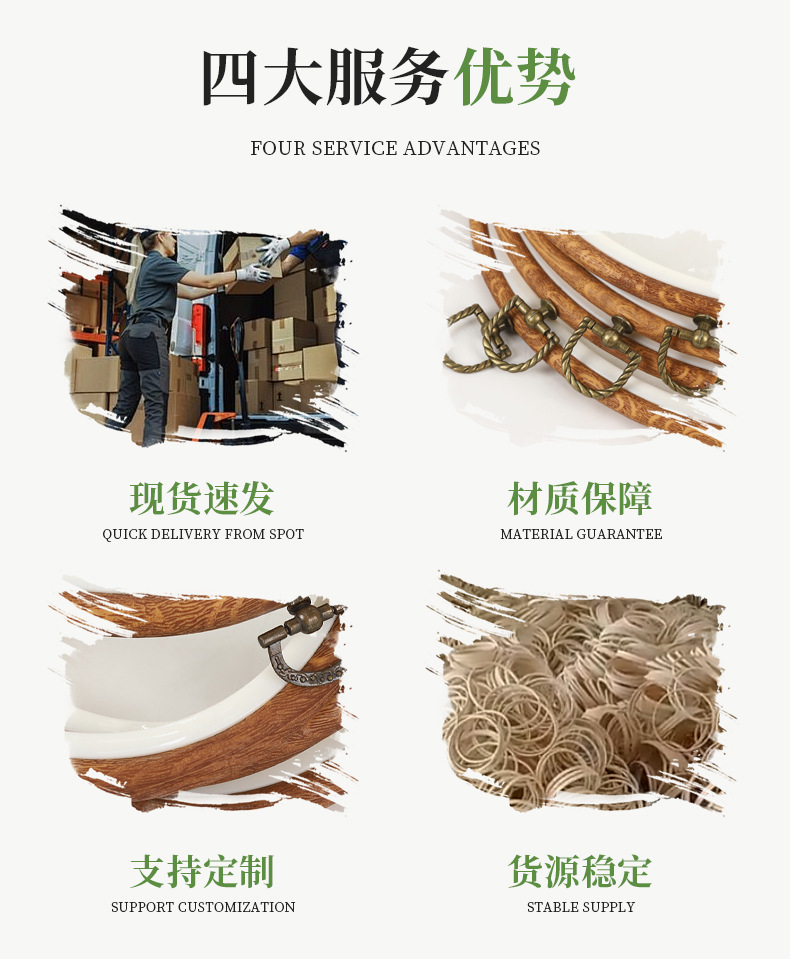 四大服务优势

FOUR SERVICE ADVANTAGES

现货速发

QUICK DELIVERY FROM SPOT

材质保障

MATERIAL GUARANTEE

支持定制

SUPPORT CUSTOMIZATION

货源稳定

STABLE SUPPLY