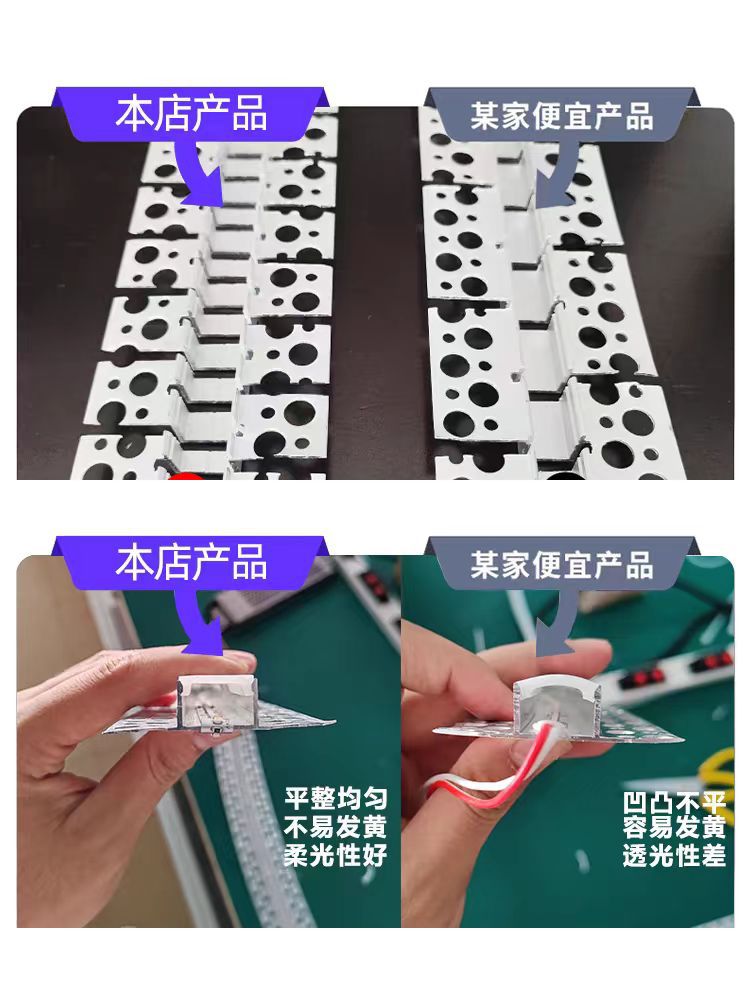 本店产品

某家便宜产品

本店产品

某家便宜产品

平整均匀
不易发黄
柔光性好

凹凸不平
容易发黄
透光性差