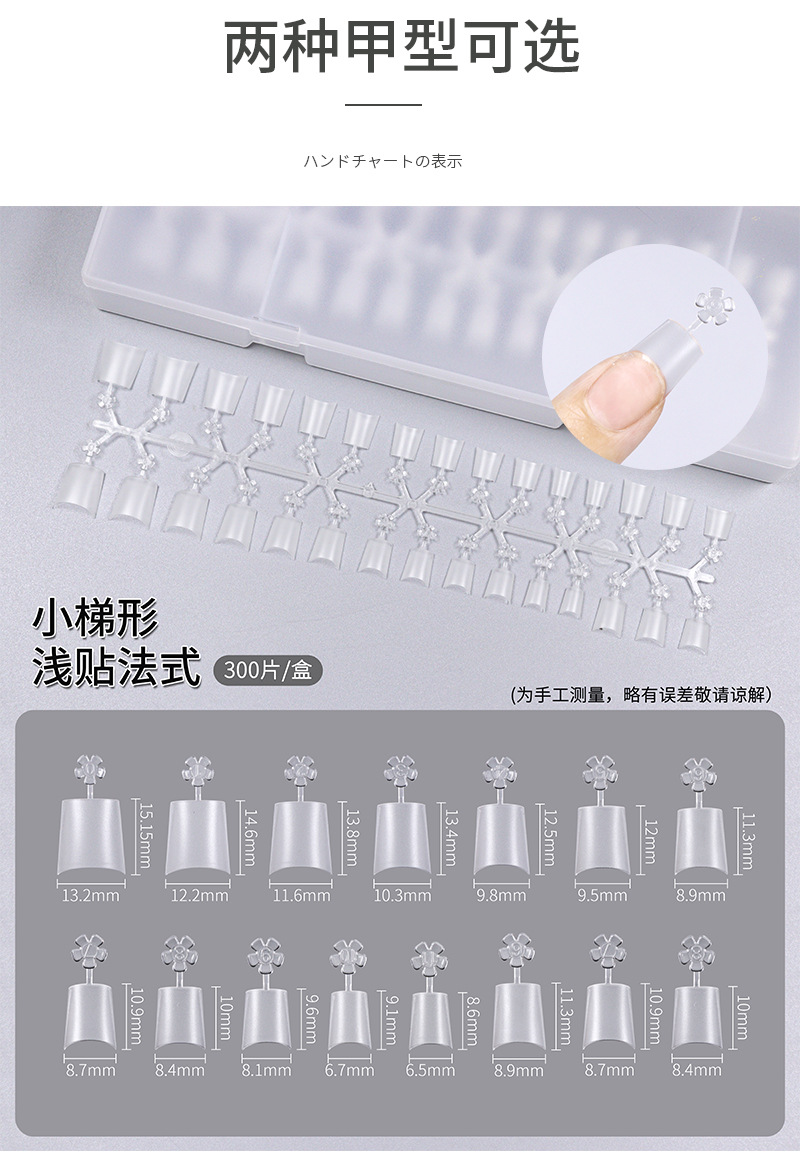 两种甲型可选

ハンドチャートの表示

小梯形
浅贴法式

300片/盒

(为手工测量，略有误差敬请谅解)

15.15mm
13.2mm

14.6mm
12.2mm

13.8mm
11.6mm

13.4mm
10.3mm

12.5mm
9.8mm

12mm
9.5mm

11.3mm
8.9mm

10.9mm
8.7mm

10mm
8.4mm

9.6mm
8.1mm

9.1mm
6.7mm

8.6mm
6.5mm

11.3mm
8.9mm

10.9mm
8.7mm

10mm
8.4mm