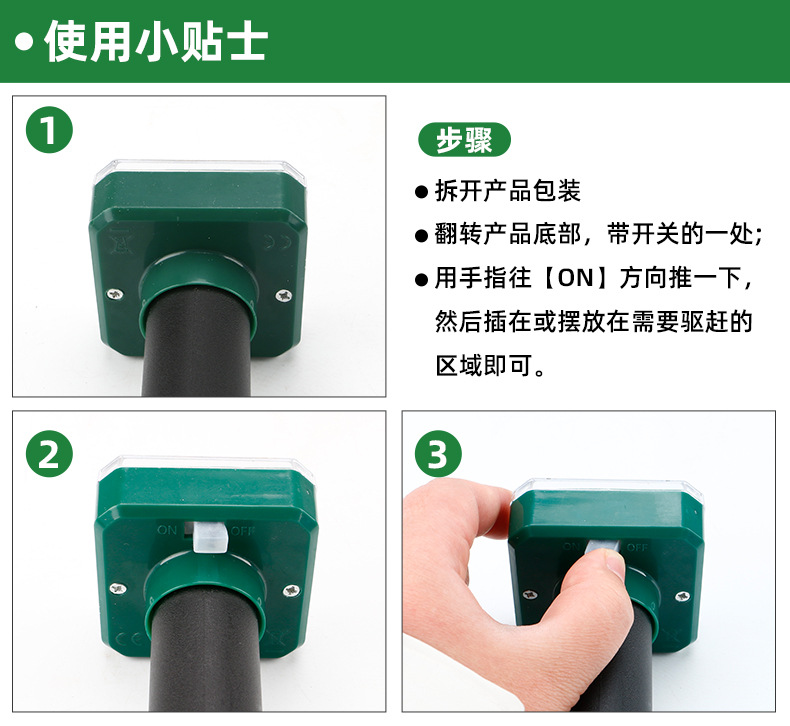 • 使用小贴士

1

步骤

● 拆开产品包装

● 翻转产品底部，带开关的一处；

● 用手指往【ON】方向推一下，然后插在或摆放在需要驱赶的区域即可。

2

ON OFF

3

ON OFF