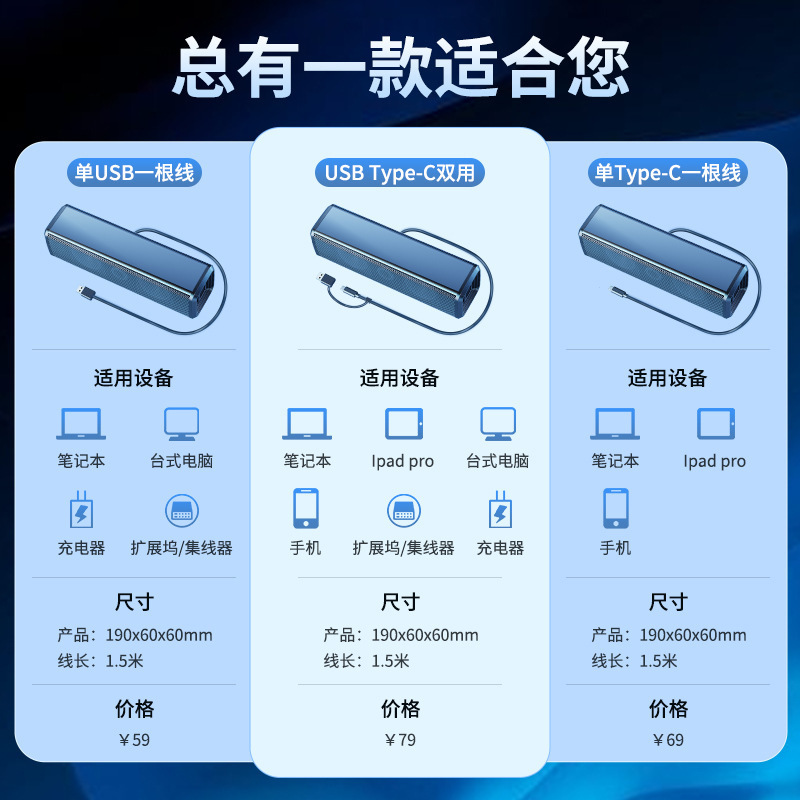 总有一款适合您

单USB一根线

适用设备

笔记本 台式电脑

充电器 扩展坞/集线器

尺寸

产品：190x60x60mm
线长：1.5米

价格

￥59

USB Type-C双用

适用设备

笔记本 Ipad pro 台式电脑

手机 扩展坞/集线器 充电器

尺寸

产品：190x60x60mm
线长：1.5米

价格

￥79

单Type-C一根线

适用设备

笔记本 Ipad pro

手机

尺寸

产品：190x60x60mm
线长：1.5米

价格

￥69