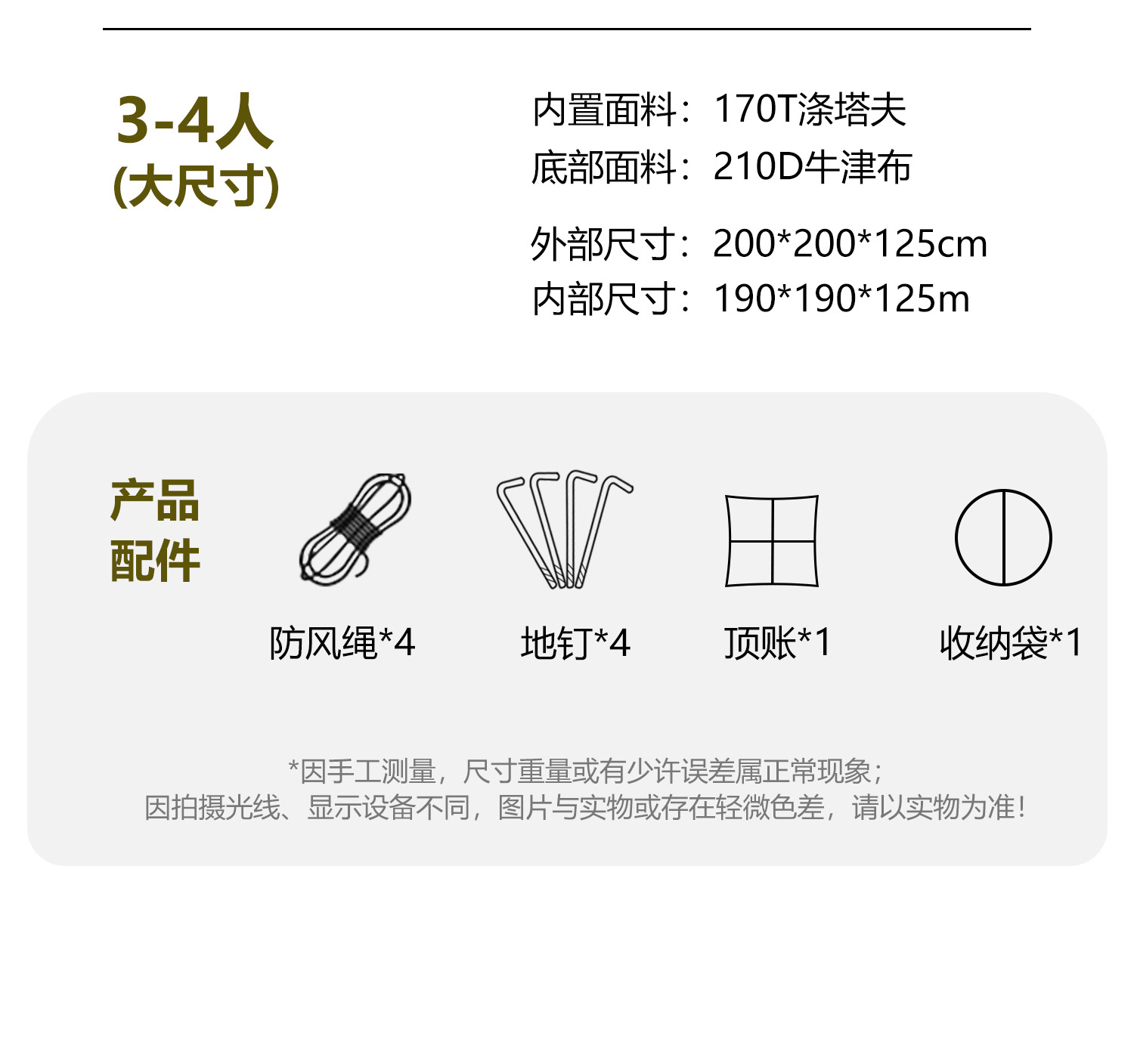 3-4人
(大尺寸)

内置面料：170T涤塔夫
底部面料：210D牛津布

外部尺寸：200*200*125cm
内部尺寸：190*190*125m

产品
配件

防风绳*4

地钉*4

顶账*1

收纳袋*1

*因手工测量，尺寸重量或有少许误差属正常现象；
因拍摄光线、显示设备不同，图片与实物或存在轻微色差，请以实物为准！