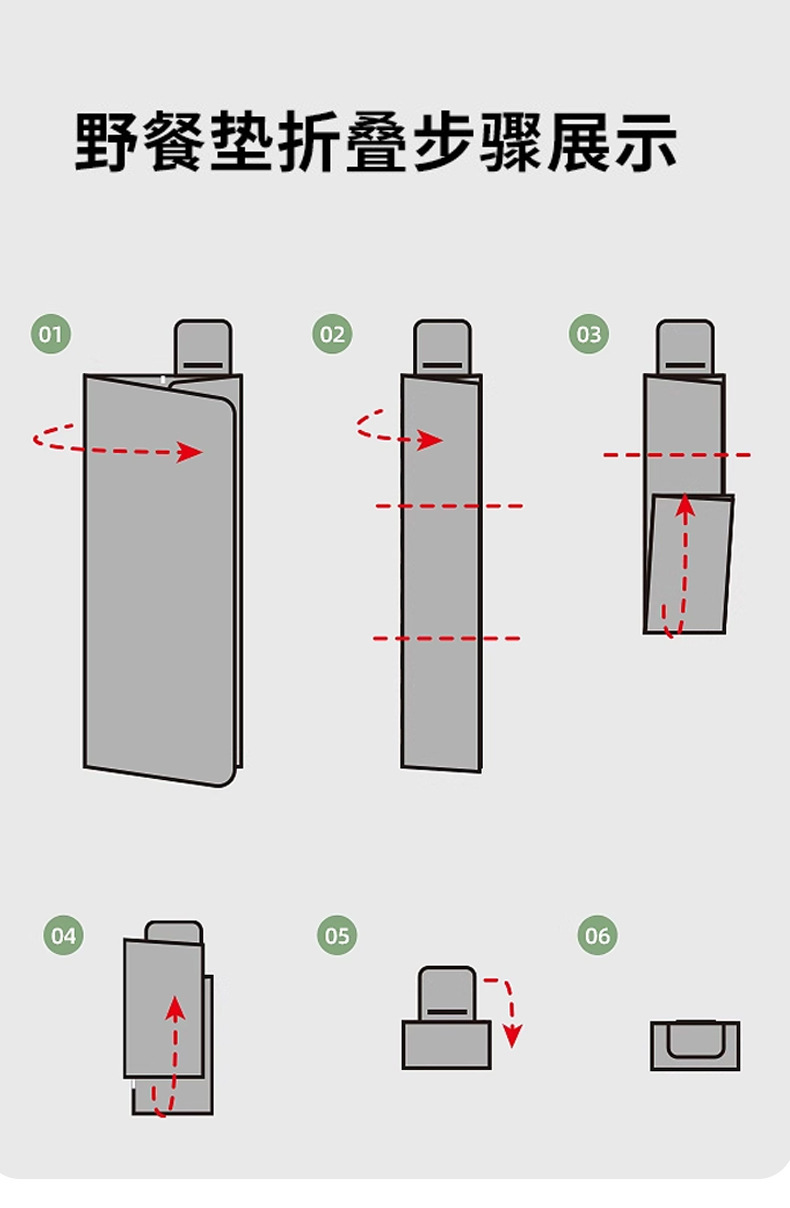 野餐垫折叠步骤展示

01

02

03

04

05

06