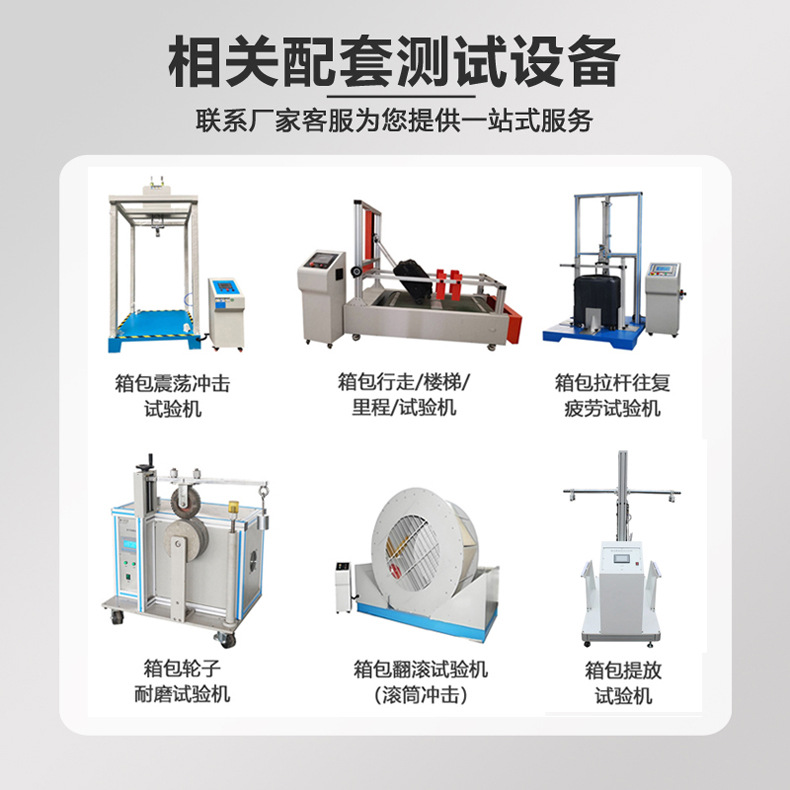 相关配套测试设备

联系厂家客服为您提供一站式服务

箱包震荡冲击试验机

箱包行走/楼梯/里程/试验机

箱包拉杆往复疲劳试验机

箱包轮子耐磨试验机

箱包翻滚试验机（滚筒冲击）

箱包提放试验机