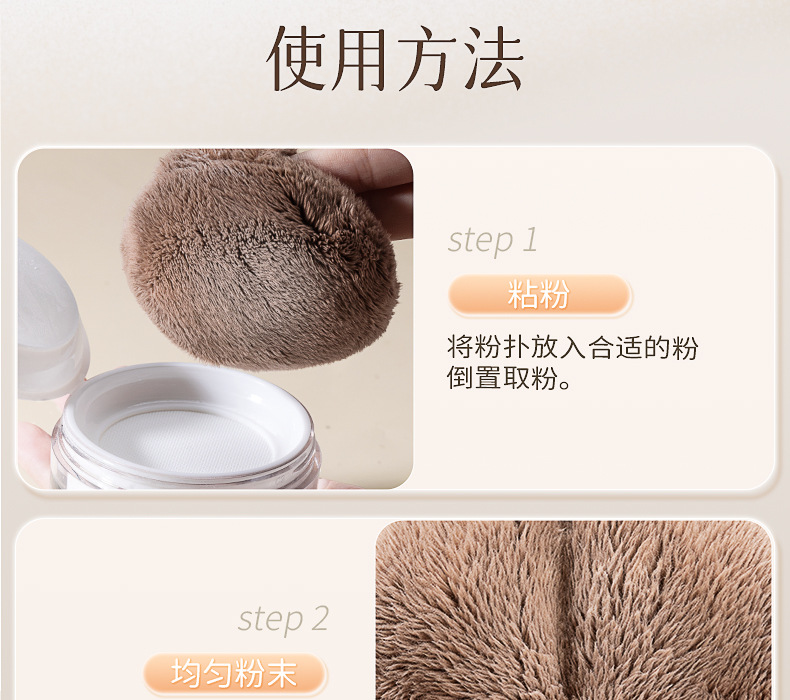 使用方法

step 1

粘粉

将粉扑放入合适的粉倒置取粉。

step 2

均匀粉末