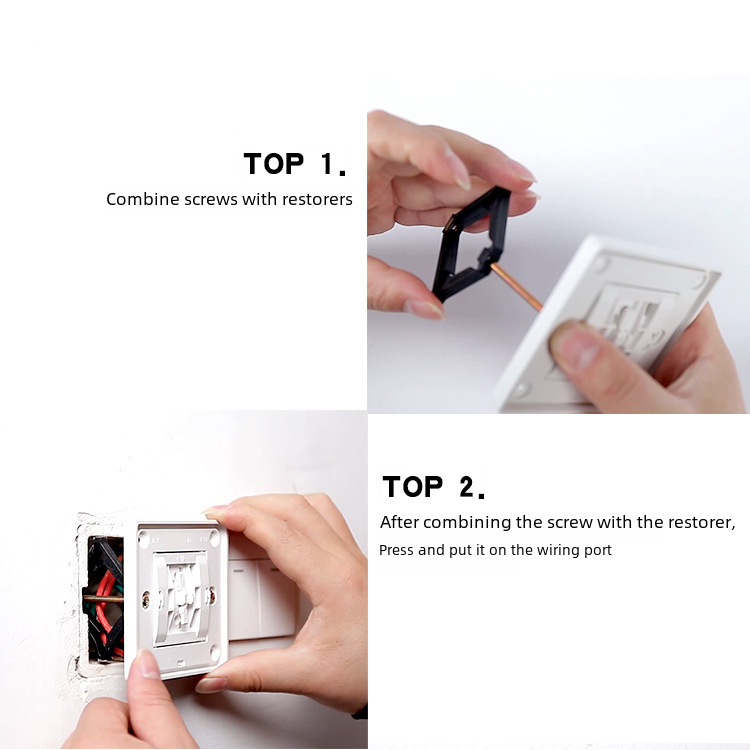 TOP 1.

Combine screws with restorers

TOP 2.

After combining the screw with the restorer,

Press and put it on the wiring port