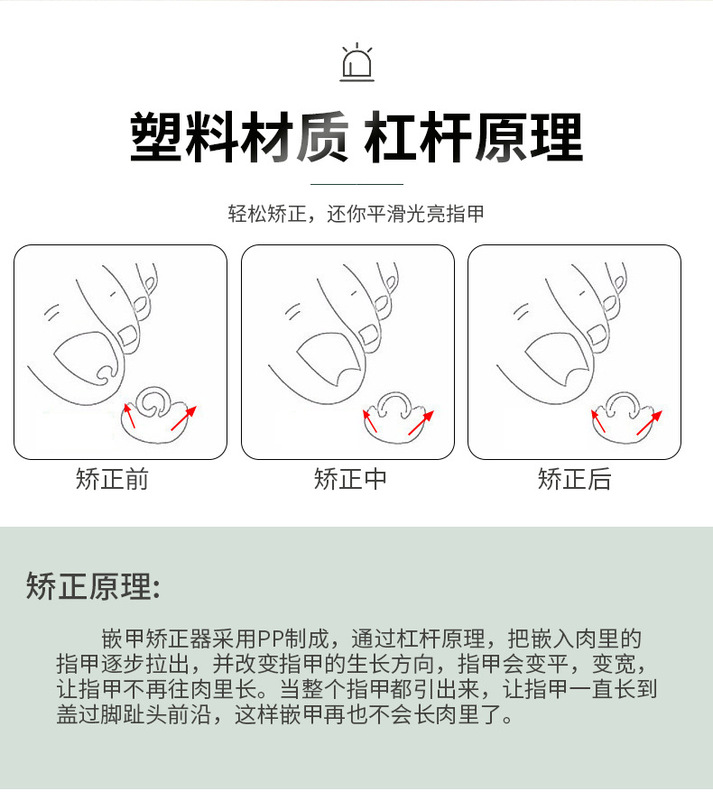 塑料材质 杠杆原理

轻松矫正，还你平滑光亮指甲

矫正前

矫正中

矫正后

矫正原理:

嵌甲矫正器采用PP制成，通过杠杆原理，把嵌入肉里的指甲逐步拉出，并改变指甲的生长方向，指甲会变平，变宽，让指甲不再往肉里长。当整个指甲都引出来，让指甲一直长到盖过脚趾头前沿，这样嵌甲再也不会长肉里了。