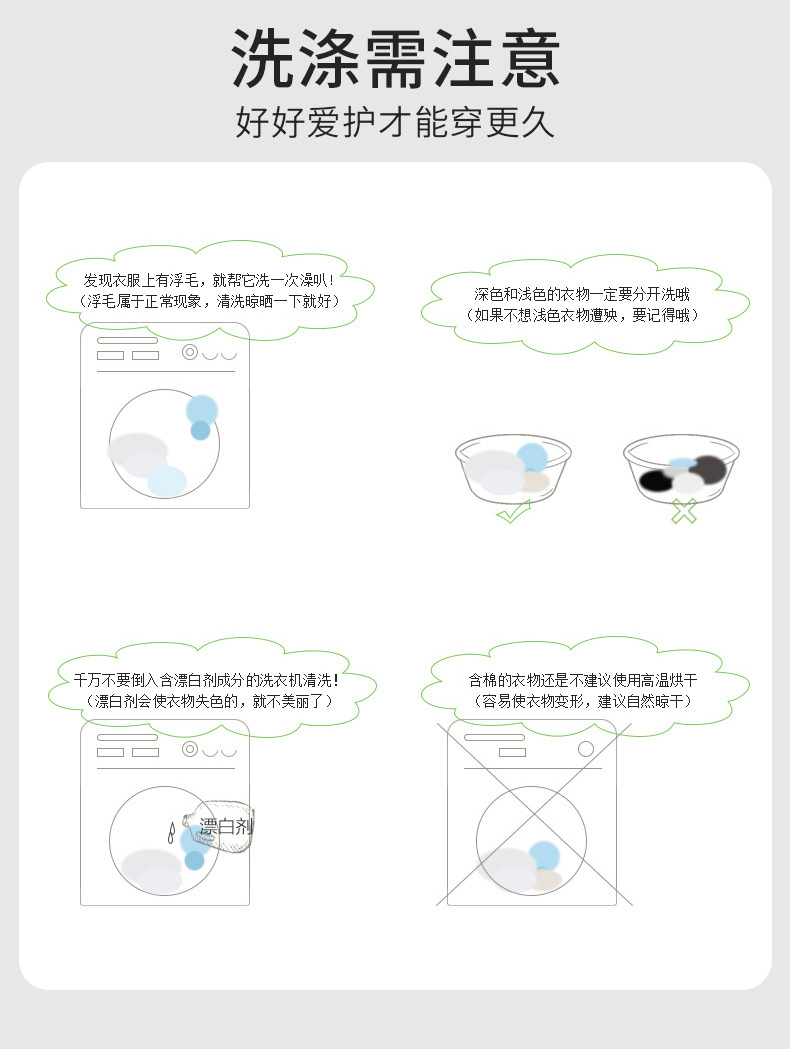 洗涤需注意
好好爱护才能穿更久

发现衣服上有浮毛，就帮它洗一次澡叭！
（浮毛属于正常现象，清洗晾晒一下就好）

深色和浅色的衣物一定要分开洗哦
（如果不想浅色衣物遭殃，要记得哦）

千万不要倒入含漂白剂成分的洗衣机清洗！
（漂白剂会使衣物失色的，就不美丽了）

漂白剂

含棉的衣物还是不建议使用高温烘干
（容易使衣物变形，建议自然晾干）