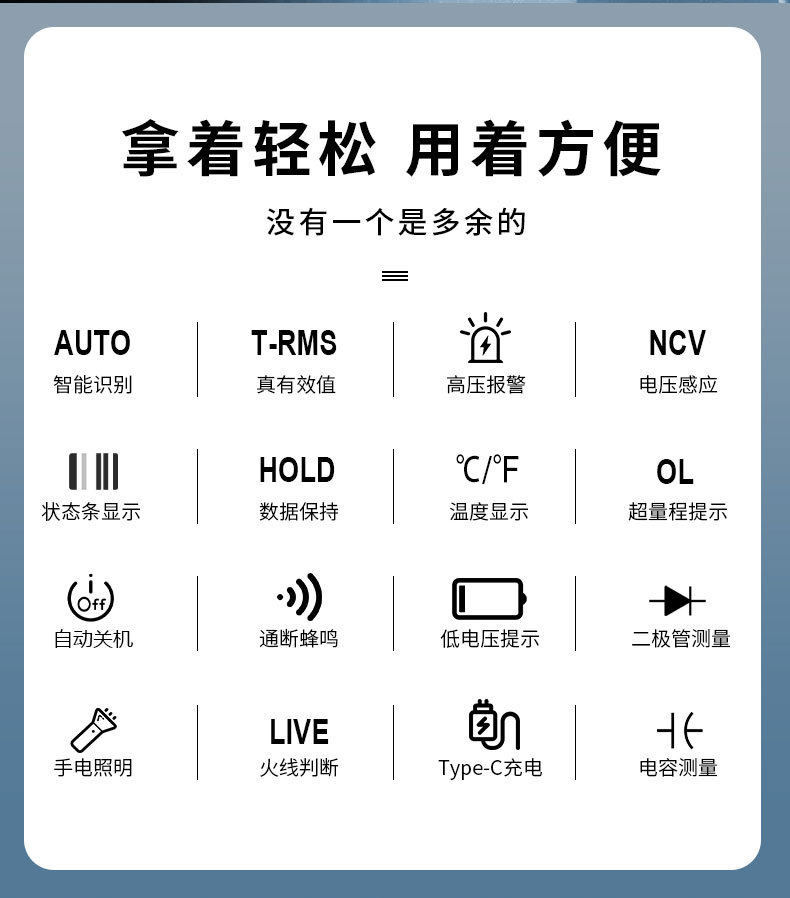 拿着轻松 用着方便

没有一个是多余的

AUTO
智能识别

T-RMS
真有效值

高压报警

NCV
电压感应

状态条显示

HOLD
数据保持

℃/℉
温度显示

OL
超量程提示

Off
自动关机

通断蜂鸣

低电压提示

二极管测量

手电照明

LIVE
火线判断

Type-C充电

电容测量