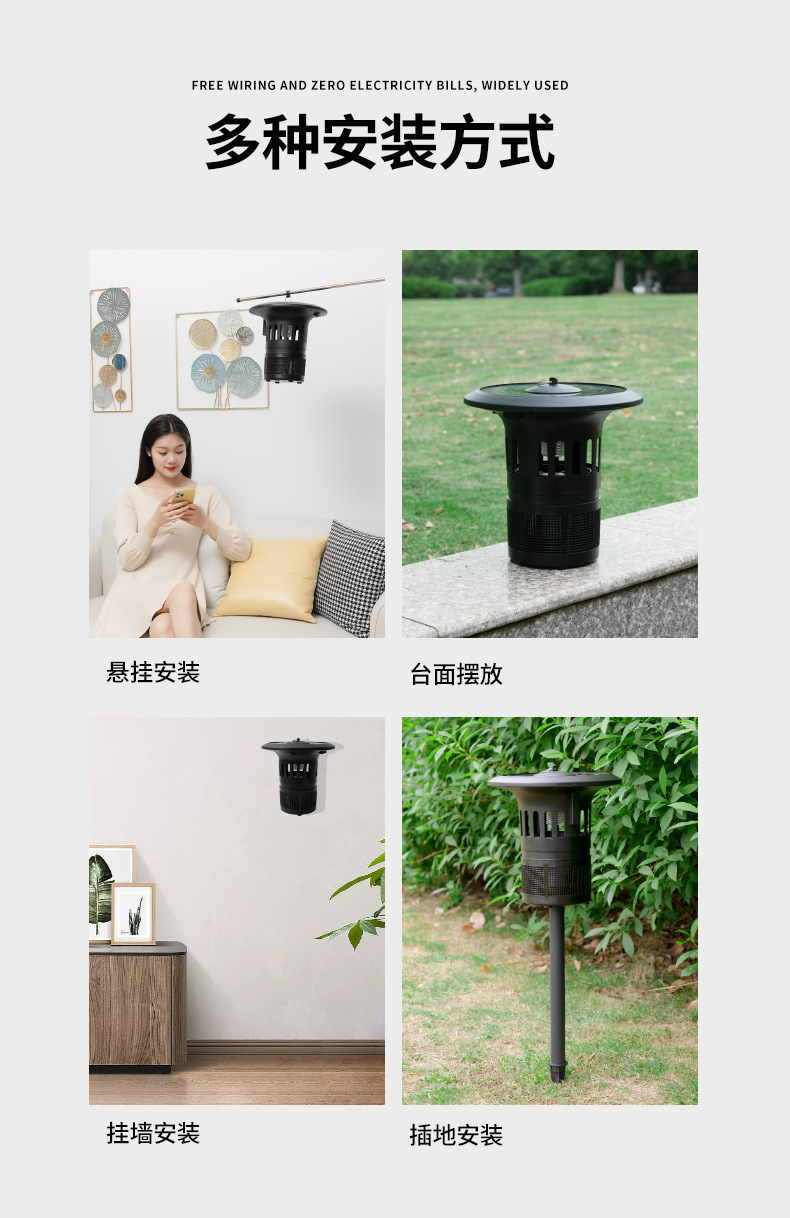 FREE WIRING AND ZERO ELECTRICITY BILLS, WIDELY USED

多种安装方式

悬挂安装

台面摆放

挂墙安装

插地安装