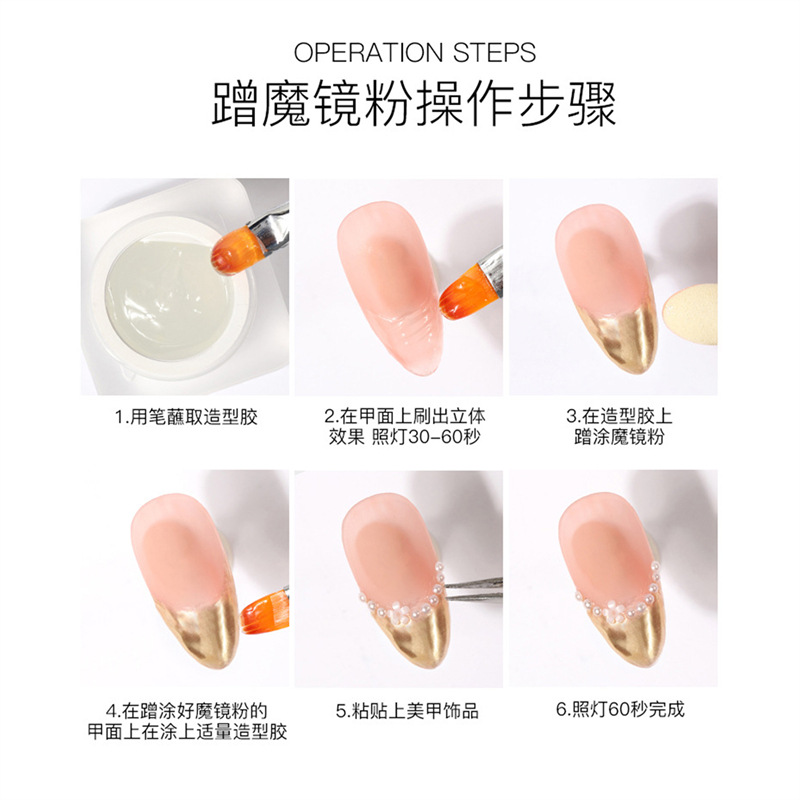 OPERATION STEPS

蹭魔镜粉操作步骤

1.用笔蘸取造型胶

2.在甲面上刷出立体效果 照灯30-60秒

3.在造型胶上蹭涂魔镜粉

4.在蹭涂好魔镜粉的甲面上在涂上适量造型胶

5.粘贴上美甲饰品

6.照灯60秒完成