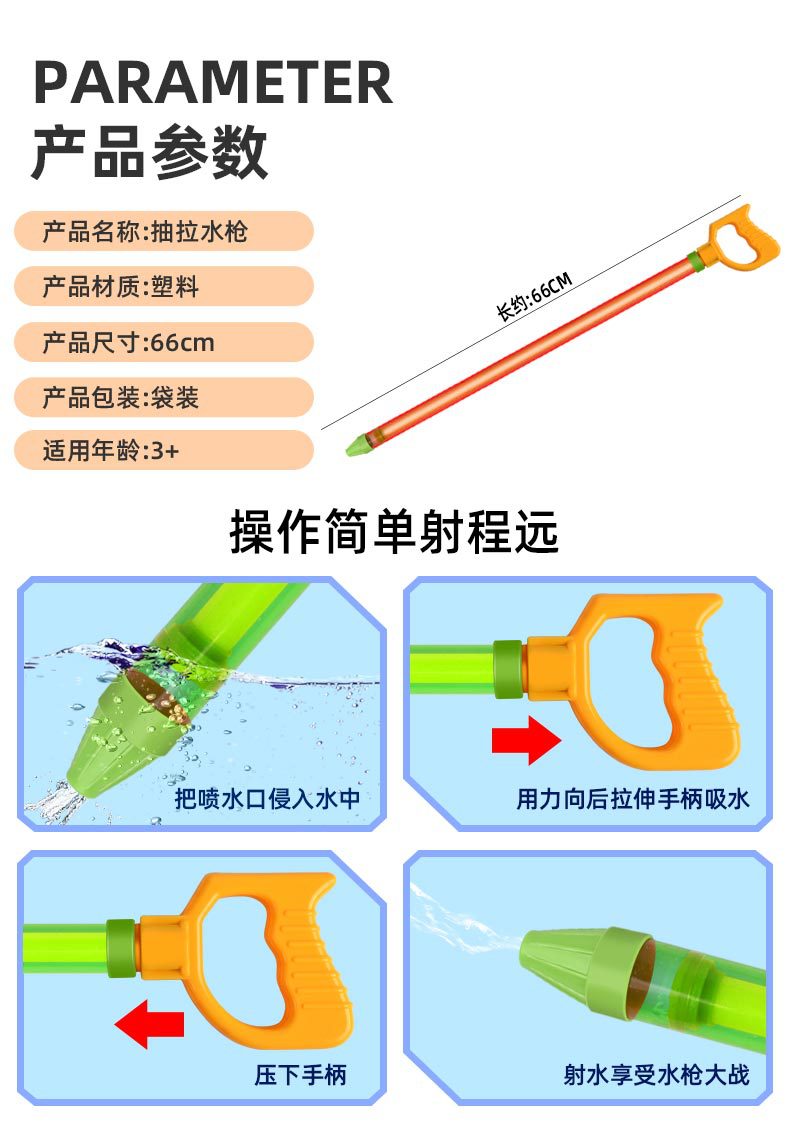 PARAMETER
产品参数

产品名称:抽拉水枪

产品材质:塑料

产品尺寸:66cm

产品包装:袋装

适用年龄:3+

长约:66CM

操作简单射程远

把喷水口侵入水中

用力向后拉伸手柄吸水

压下手柄

射水享受水枪大战