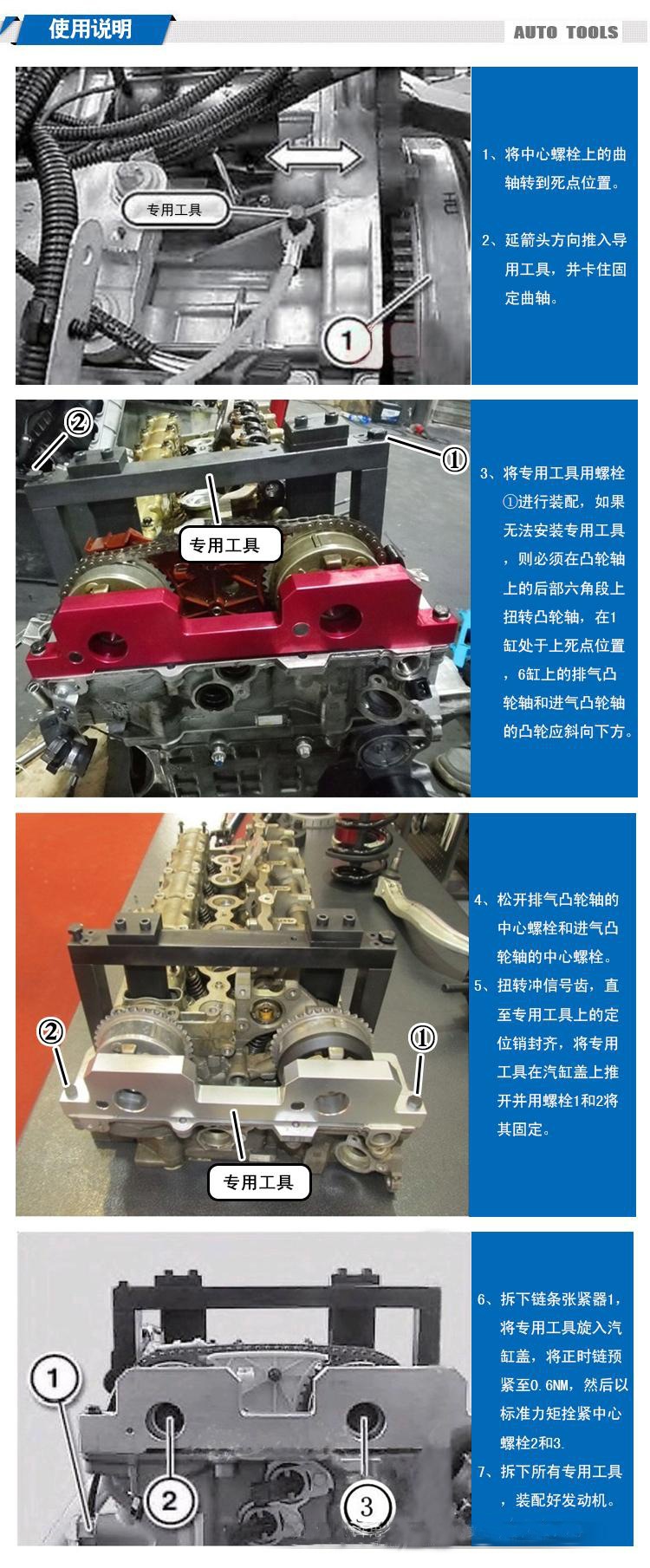 使用说明

AUTO TOOLS

专用工具

1

1、将中心螺栓上的曲轴转到死点位置。

2、延箭头方向推入导用工具，并卡住固定曲轴。

②

①

专用工具

3、将专用工具用螺栓①进行装配，如果无法安装专用工具，则必须在凸轮轴上的后部六角段上扭转凸轮轴，在1缸处于上死点位置，6缸上的排气凸轮轴和进气凸轮轴的凸轮应斜向下方。

②

①

专用工具

4、松开排气凸轮轴的中心螺栓和进气凸轮轴的中心螺栓。

5、扭转冲信号齿，直至专用工具上的定位销封齐，将专用工具在汽缸盖上推开并用螺栓1和2将其固定。

1

2

3

6、拆下链条张紧器1，将专用工具旋入汽缸盖，将正时链预紧至0.6NM，然后以标准力矩拴紧中心螺栓2和3.

7、拆下所有专用工具，装配好发动机。