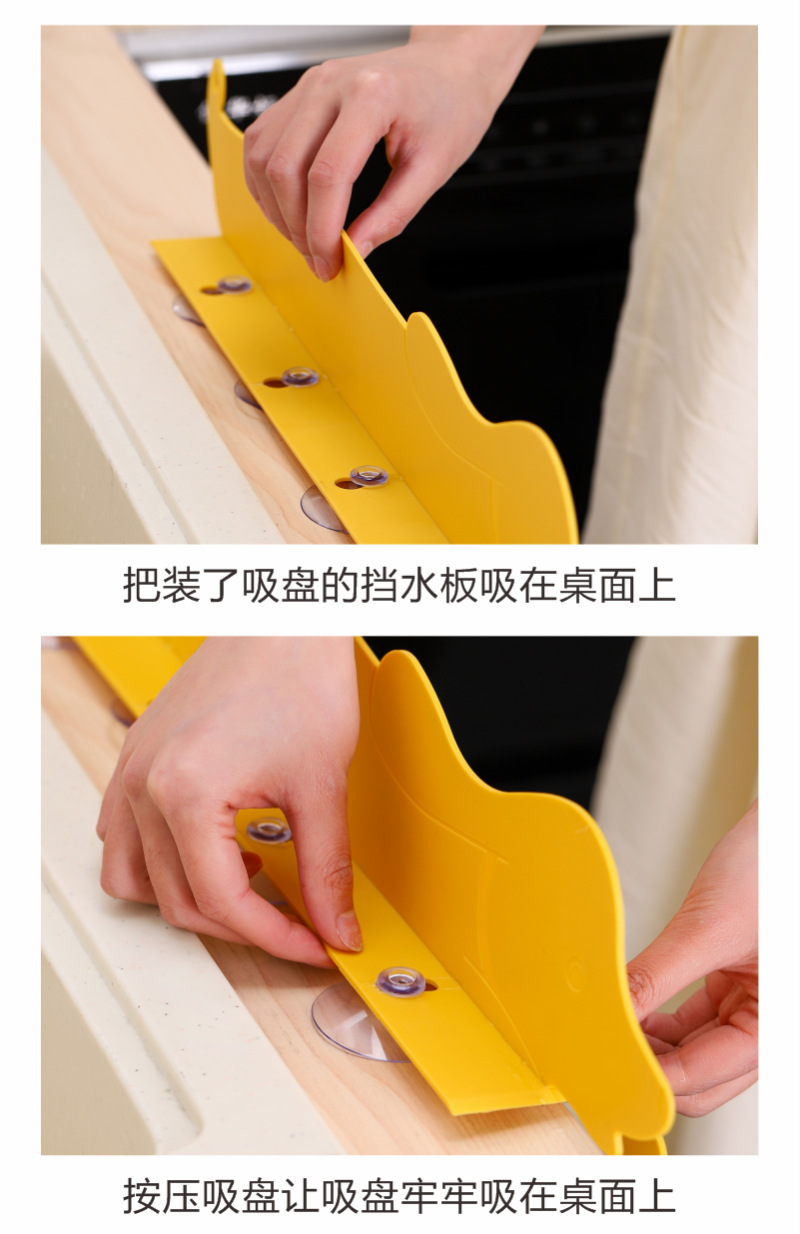 把装了吸盘的挡水板吸在桌面上

按压吸盘让吸盘牢牢吸在桌面上