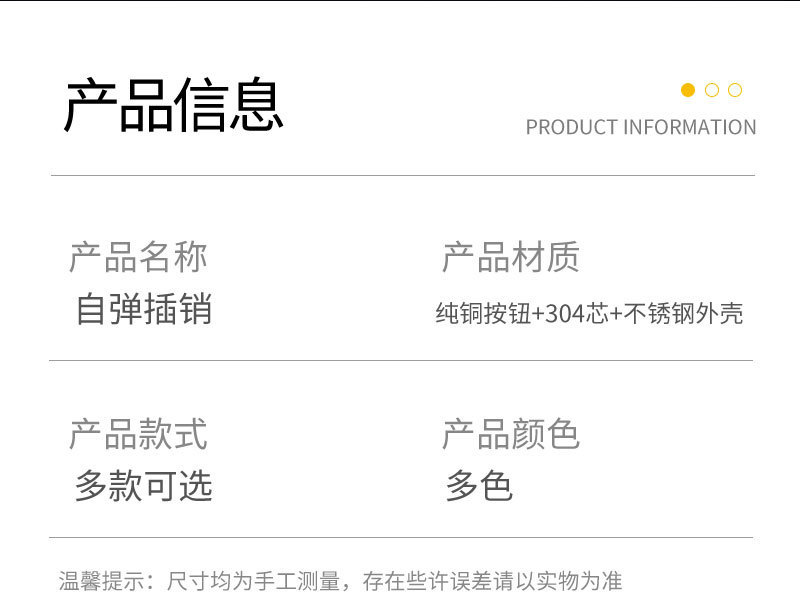 产品信息

PRODUCT INFORMATION

产品名称
自弹插销

产品材质
纯铜按钮+304芯+不锈钢外壳

产品款式
多款可选

产品颜色
多色

温馨提示：尺寸均为手工测量，存在些许误差请以实物为准