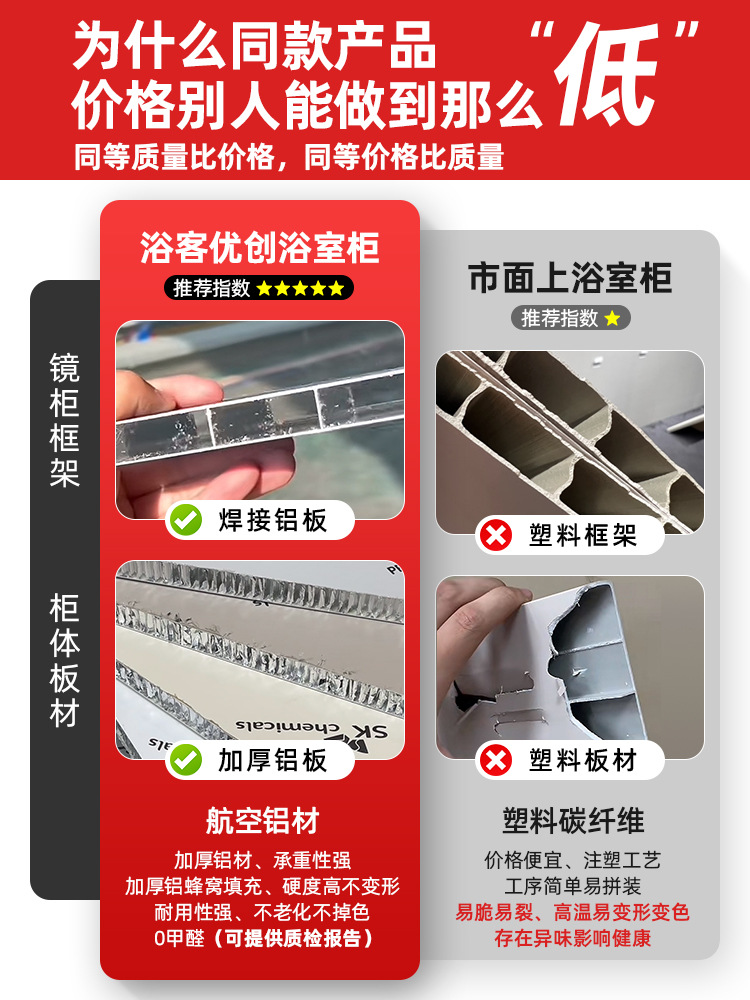 为什么同款产品
价格别人能做到那么“低”
同等质量比价格，同等价格比质量

镜柜框架

柜体板材

浴客优创浴室柜
推荐指数 ★★★★★

焊接铝板

SK chemicals

加厚铝板

航空铝材
加厚铝材、承重性强
加厚铝蜂窝填充、硬度高不变形
耐用性强、不老化不掉色
0甲醛（可提供质检报告）

市面上浴室柜
推荐指数 ★

塑料框架

塑料板材

塑料碳纤维
价格便宜、注塑工艺
工序简单易拼装
易脆易裂、高温易变形变色
存在异味影响健康