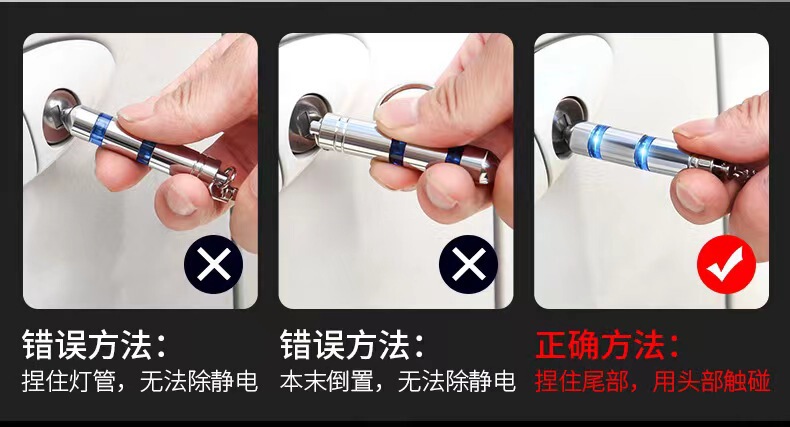 错误方法：
捏住灯管，无法除静电

错误方法：
本末倒置，无法除静电

正确方法：
捏住尾部，用头部触碰