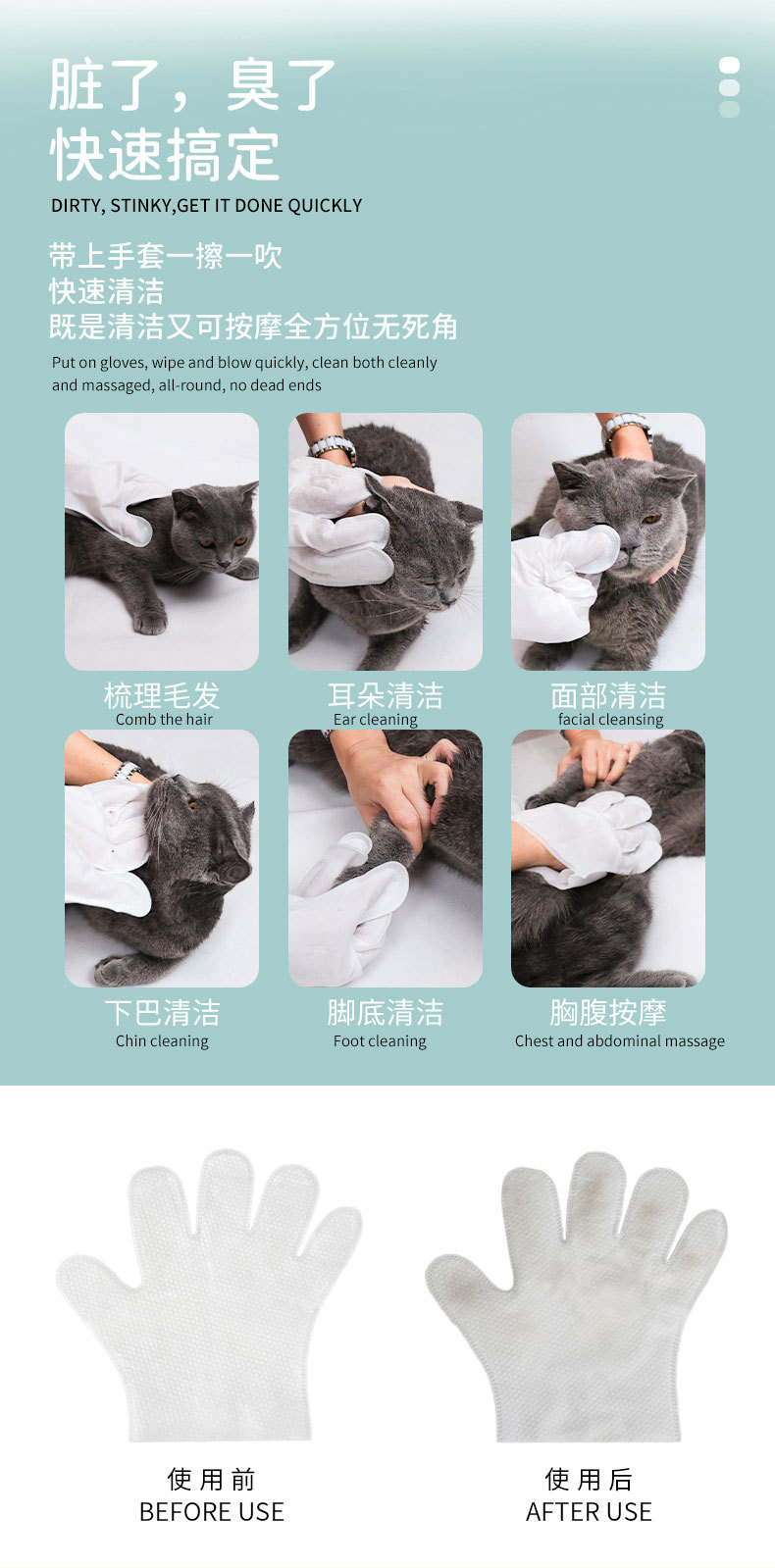 脏了，臭了
快速搞定
DIRTY, STINKY,GET IT DONE QUICKLY

带上手套一擦一吹
快速清洁
既是清洁又可按摩全方位无死角
Put on gloves, wipe and blow quickly, clean both cleanly and massaged, all-round, no dead ends

梳理毛发
Comb the hair

耳朵清洁
Ear cleaning

面部清洁
facial cleansing

下巴清洁
Chin cleaning

脚底清洁
Foot cleaning

胸腹按摩
Chest and abdominal massage

使用前
BEFORE USE

使用后
AFTER USE