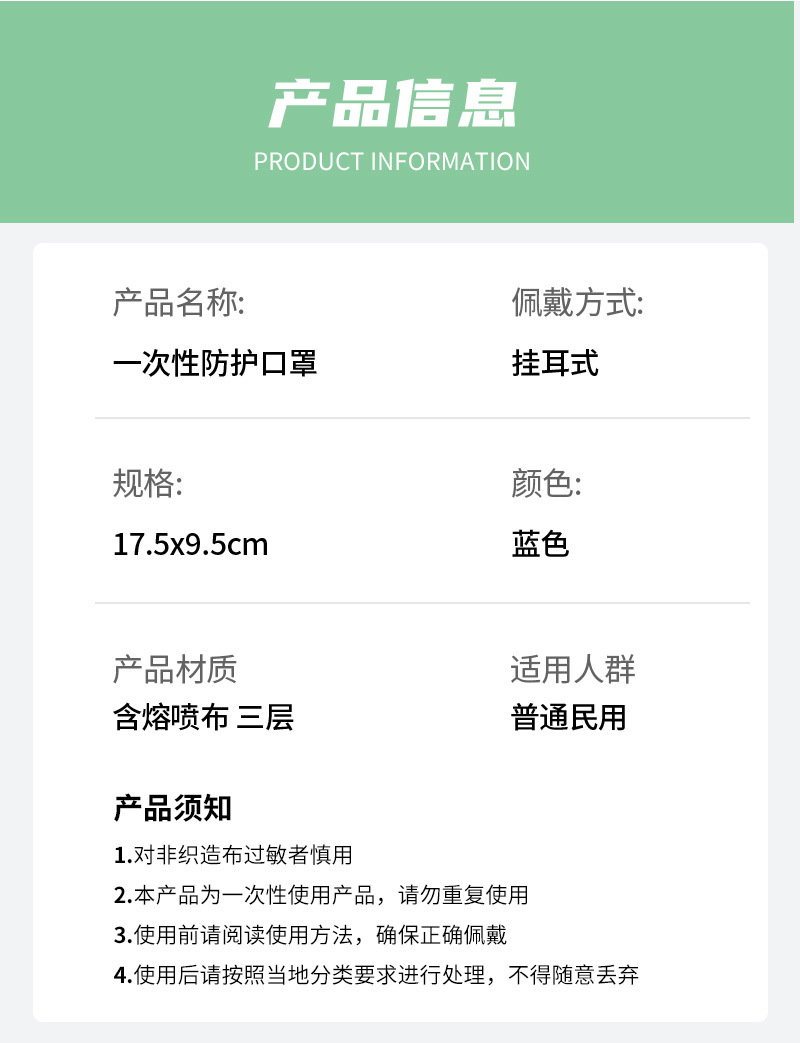 产品信息
PRODUCT INFORMATION

产品名称:
一次性防护口罩

佩戴方式:
挂耳式

规格:
17.5x9.5cm

颜色:
蓝色

产品材质
含熔喷布 三层

适用人群
普通民用

产品须知
1.对非织造布过敏者慎用
2.本产品为一次性使用产品，请勿重复使用
3.使用前请阅读使用方法，确保正确佩戴
4.使用后请按照当地分类要求进行处理，不得随意丢弃