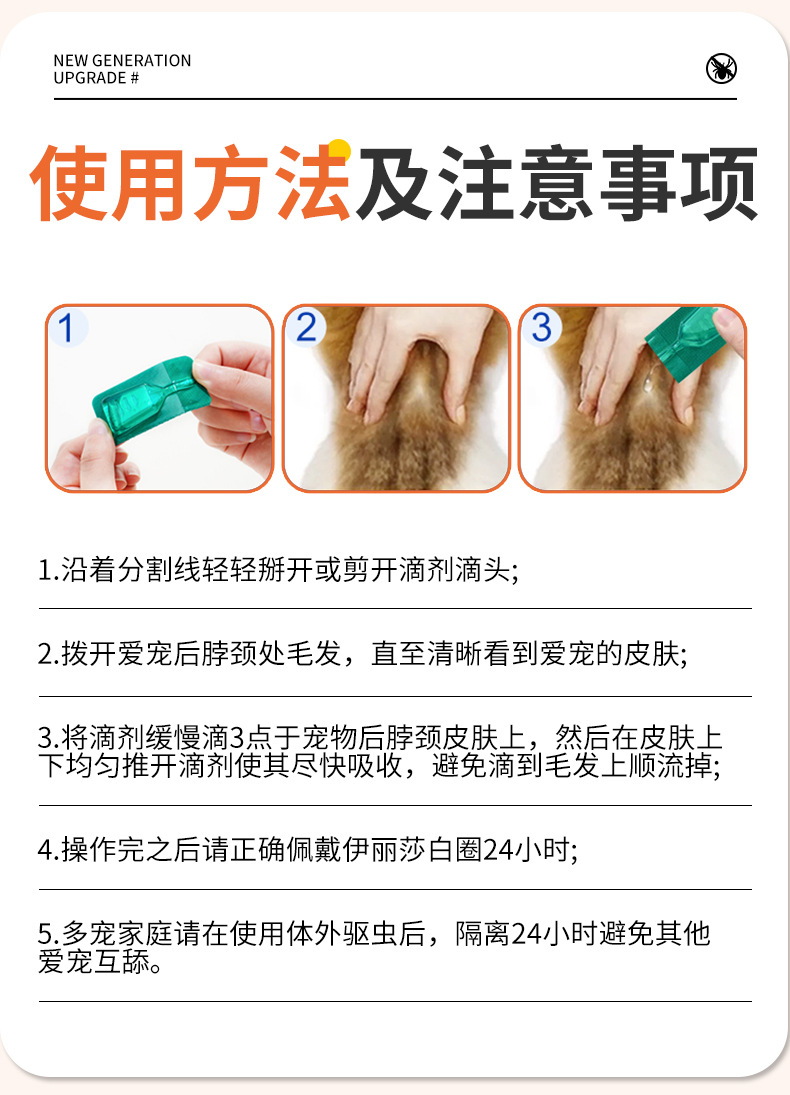 NEW GENERATION
UPGRADE #

使用方法及注意事项

1

2

3

1.沿着分割线轻轻掰开或剪开滴剂滴头;

2.拨开爱宠后脖颈处毛发，直至清晰看到爱宠的皮肤;

3.将滴剂缓慢滴3点于宠物后脖颈皮肤上，然后在皮肤上下均匀推开滴剂使其尽快吸收，避免滴到毛发上顺流掉;

4.操作完之后请正确佩戴伊丽莎白圈24小时;

5.多宠家庭请在使用体外驱虫后，隔离24小时避免其他爱宠互舔。