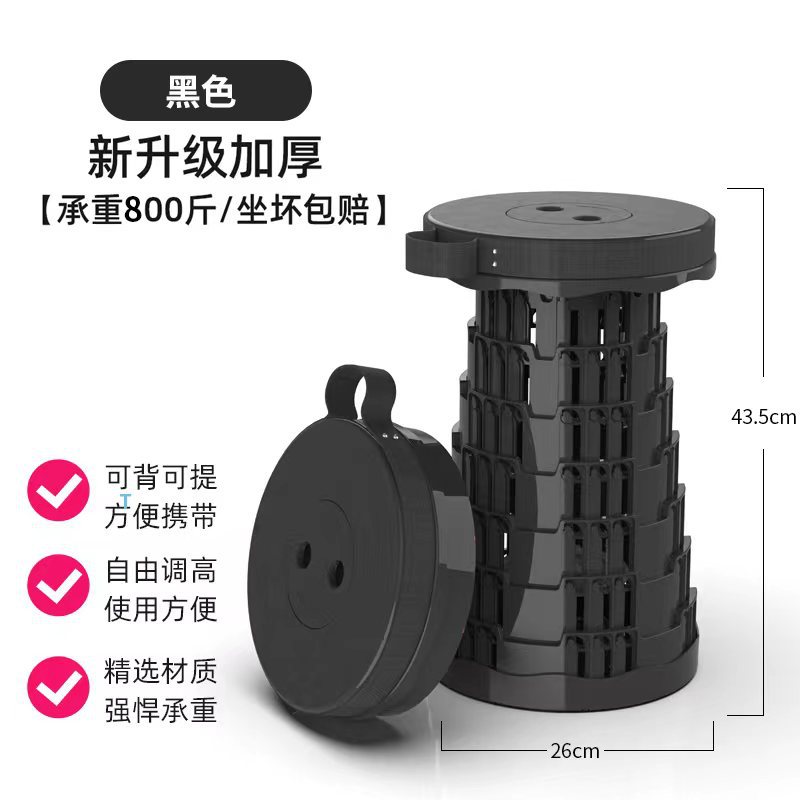 黑色

新升级加厚

【承重800斤/坐坏包赔】

43.5cm

可背可提
方便携带

自由调高
使用方便

精选材质
强悍承重

26cm