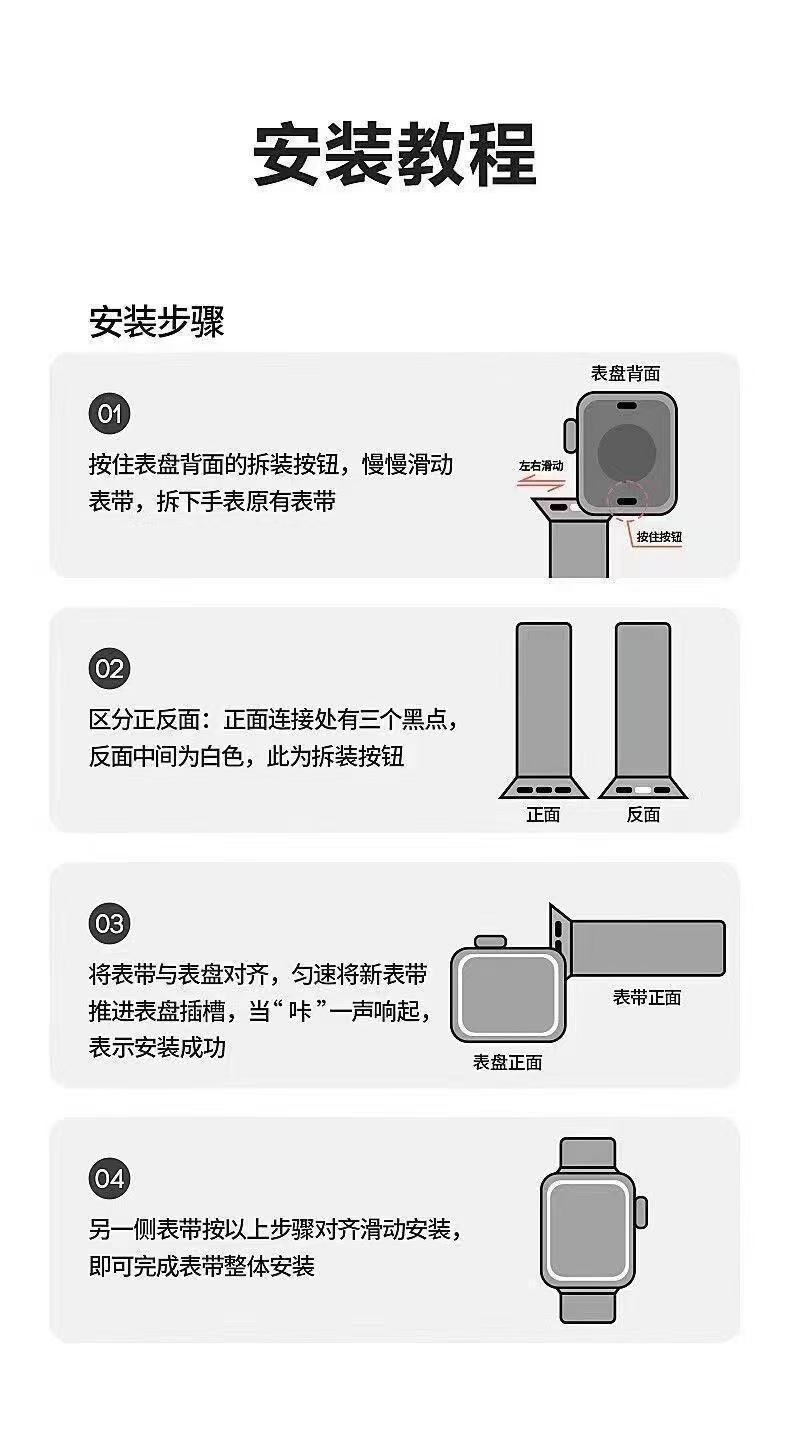 安装教程

安装步骤

01

按住表盘背面的拆装按钮，慢慢滑动表带，拆下手表原有表带

表盘背面

左右滑动

按住按钮

02

区分正反面：正面连接处有三个黑点，反面中间为白色，此为拆装按钮

正面

反面

03

将表带与表盘对齐，匀速将新表带推进表盘插槽，当“咔”一声响起，表示安装成功

表带正面

表盘正面

04

另一侧表带按以上步骤对齐滑动安装，即可完成表带整体安装