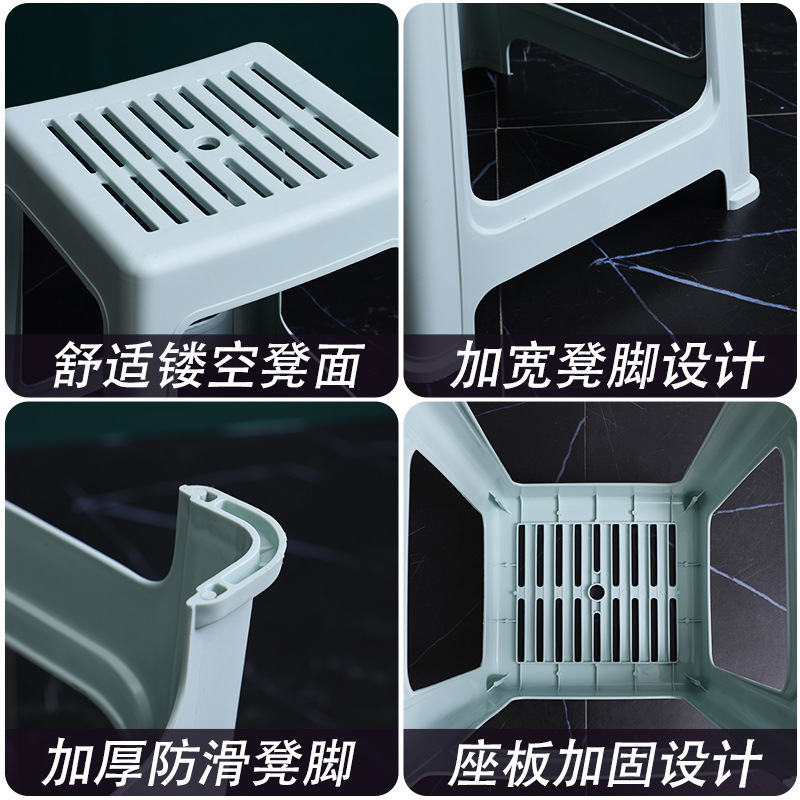 舒适镂空凳面

加宽凳脚设计

加厚防滑凳脚

座板加固设计