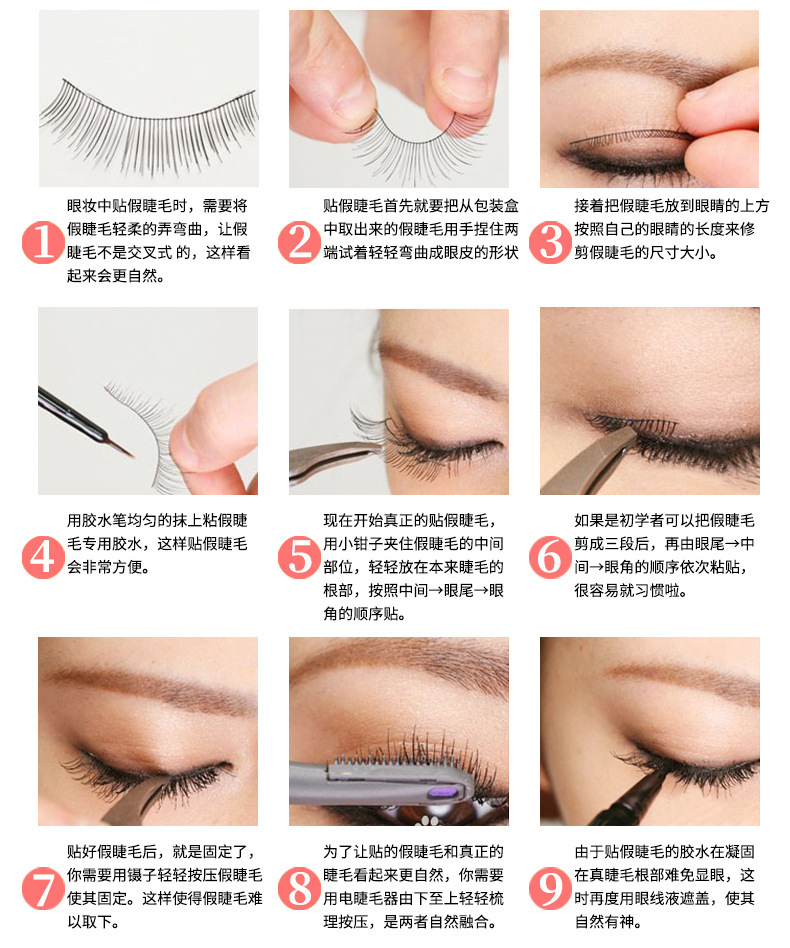 1
眼妆中贴假睫毛时，需要将假睫毛轻柔的弄弯曲，让假睫毛不是交叉式 的，这样看起来会更自然。

2
贴假睫毛首先就要把从包装盒中取出来的假睫毛用手捏住两端试着轻轻弯曲成眼皮的形状

3
接着把假睫毛放到眼睛的上方按照自己的眼睛的长度来修剪假睫毛的尺寸大小。

4
用胶水笔均匀的抹上粘假睫毛专用胶水，这样贴假睫毛会非常方便。

5
现在开始真正的贴假睫毛，用小钳子夹住假睫毛的中间部位，轻轻放在本来睫毛的根部，按照中间→眼尾→眼角的顺序贴。

6
如果是初学者可以把假睫毛剪成三段后，再由眼尾→中间→眼角的顺序依次粘贴，很容易就习惯啦。

7
贴好假睫毛后，就是固定了，你需要用镊子轻轻按压假睫毛使其固定。这样使得假睫毛难以取下。

8
为了让贴的假睫毛和真正的睫毛看起来更自然，你需要用电睫毛器由下至上轻轻梳理按压，是两者自然融合。

9
由于贴假睫毛的胶水在凝固在真睫毛根部难免显眼，这时再度用眼线液遮盖，使其自然有神。