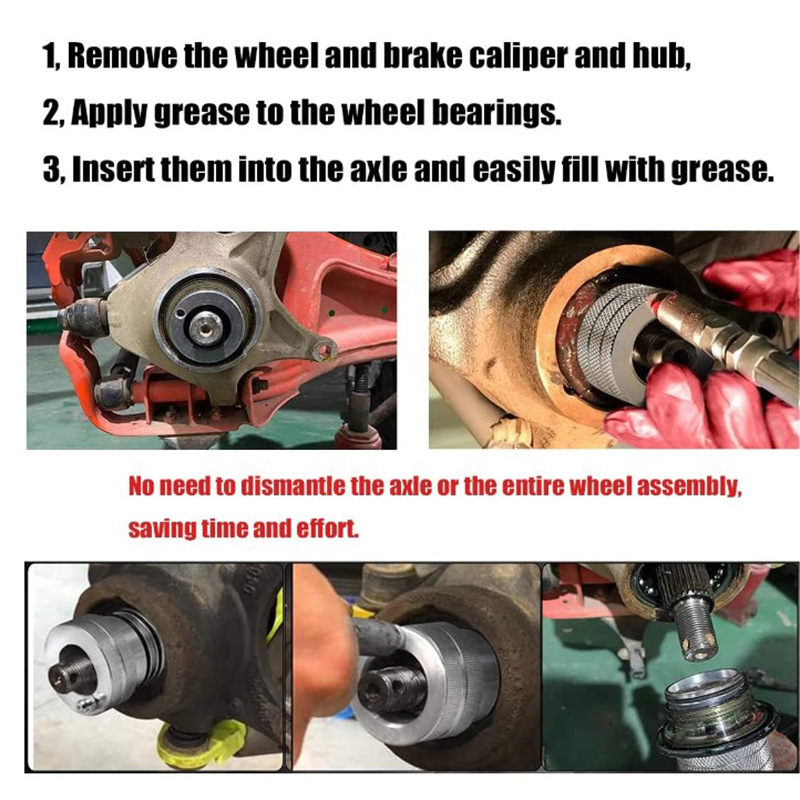 1, Remove the wheel and brake caliper and hub,

2, Apply grease to the wheel bearings.

3, Insert them into the axle and easily fill with grease.

No need to dismantle the axle or the entire wheel assembly, saving time and effort.