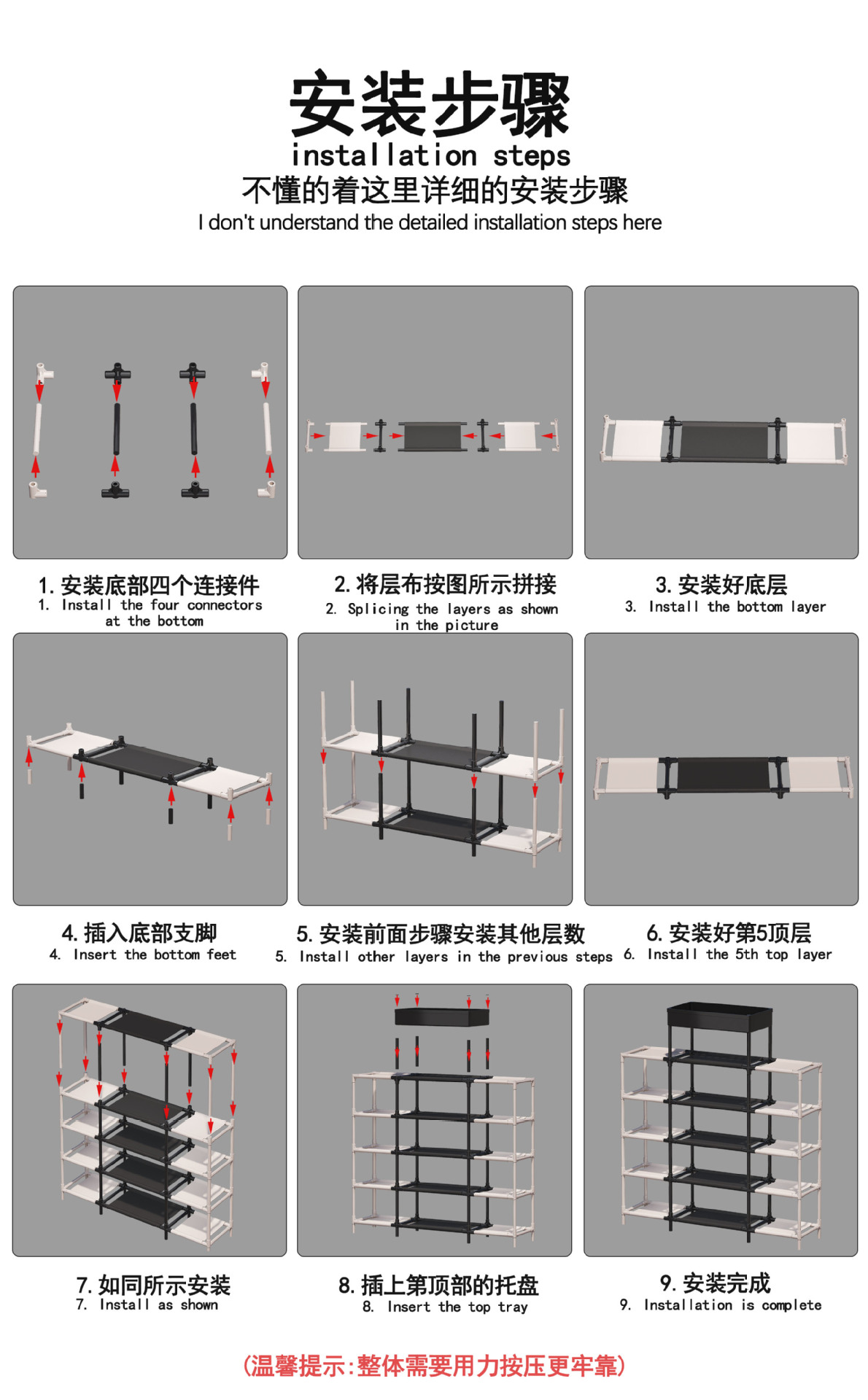 安装步骤
installation steps
不懂的着这里详细的安装步骤
I don't understand the detailed installation steps here

1. 安装底部四个连接件
1. Install the four connectors at the bottom

2. 将层布按图所示拼接
2. Splicing the layers as shown in the picture

3. 安装好底层
3. Install the bottom layer

4. 插入底部支脚
4. Insert the bottom feet

5. 安装前面步骤安装其他层数
5. Install other layers in the previous steps

6. 安装好第5顶层
6. Install the 5th top layer

7. 如同所示安装
7. Install as shown

8. 插上第顶部的托盘
8. Insert the top tray

9. 安装完成
9. Installation is complete

(温馨提示:整体需要用力按压更牢靠)