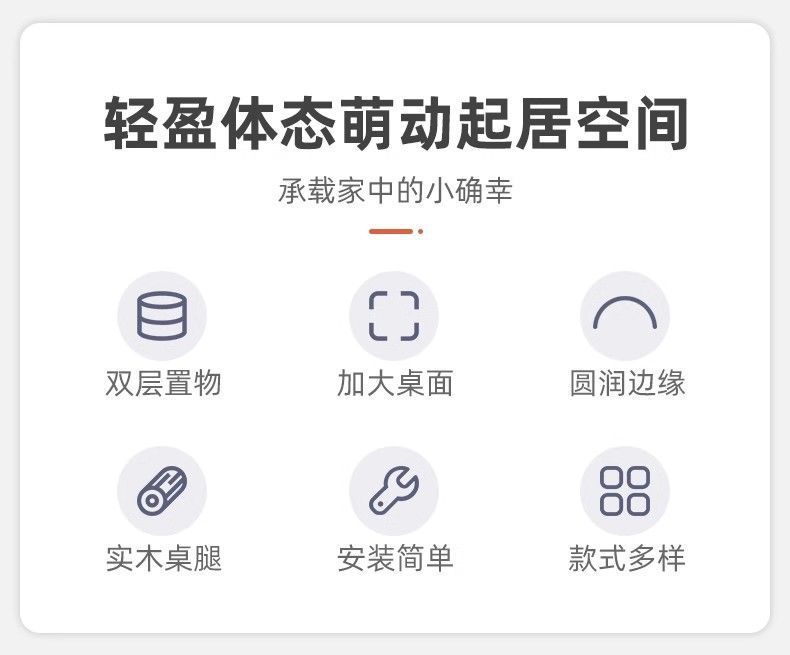 轻盈体态萌动起居空间

承载家中的小确幸

双层置物

加大桌面

圆润边缘

实木桌腿

安装简单

款式多样