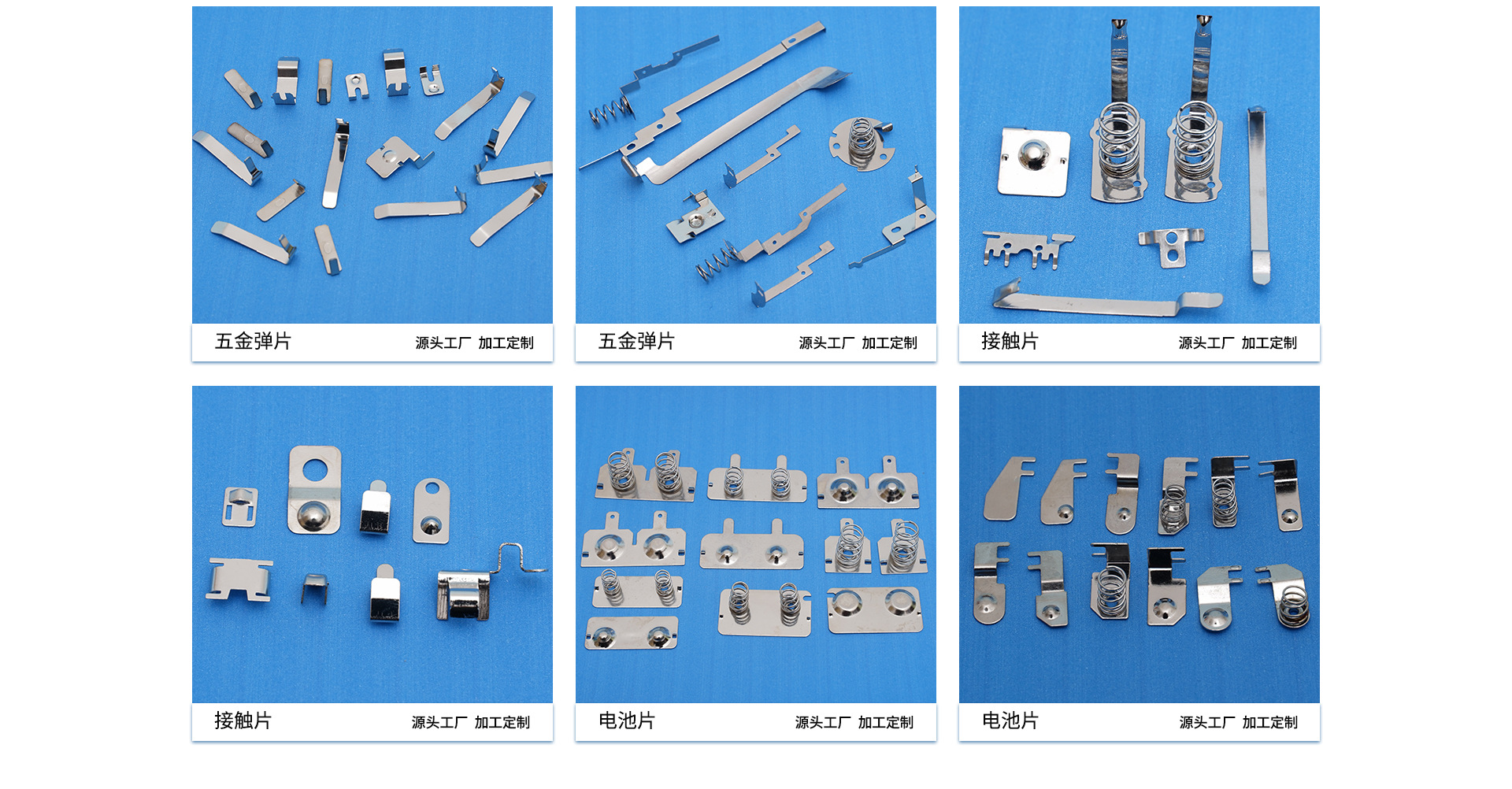 五金弹片
源头工厂 加工定制

五金弹片
源头工厂 加工定制

接触片
源头工厂 加工定制

接触片
源头工厂 加工定制

电池片
源头工厂 加工定制

电池片
源头工厂 加工定制