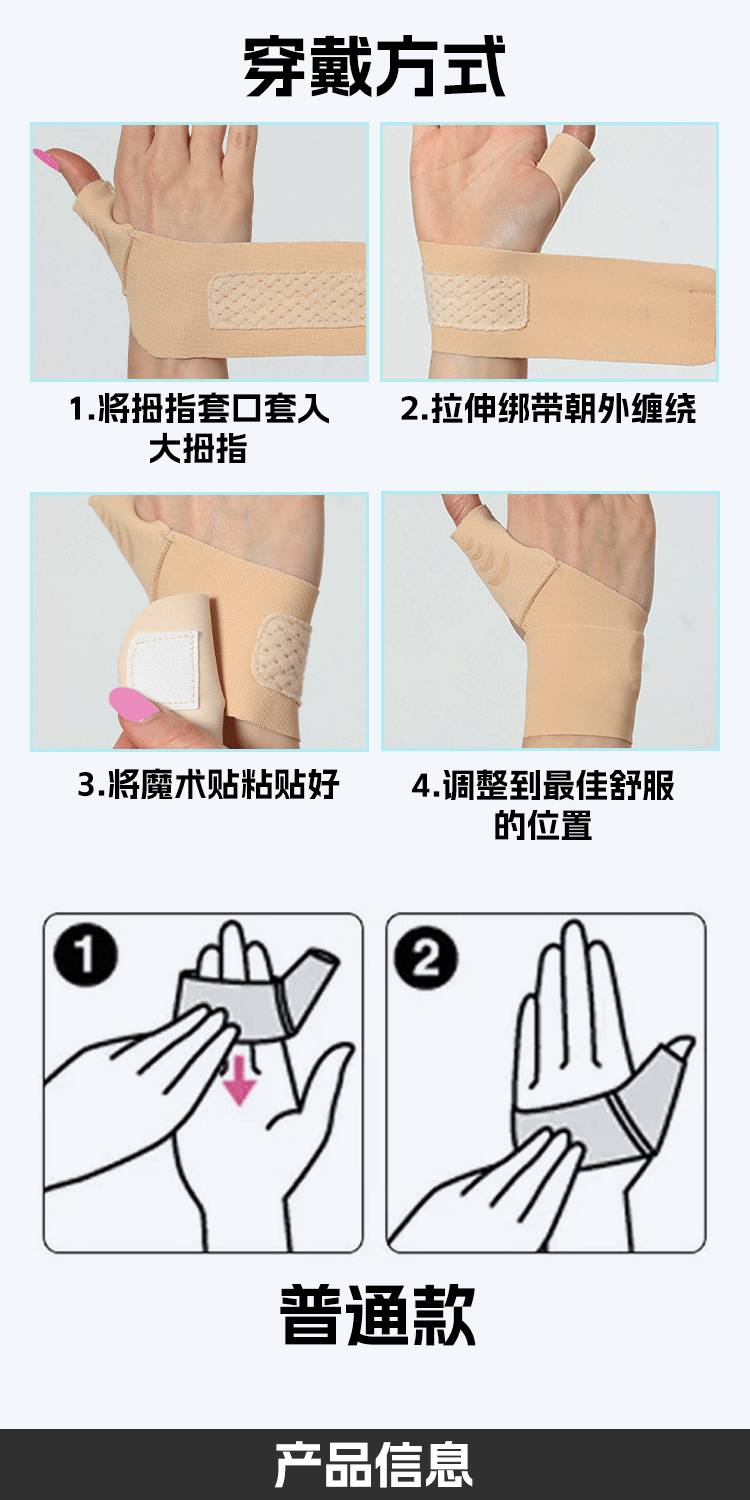 穿戴方式

1.将拇指套口套入大拇指

2.拉伸绑带朝外缠绕

3.将魔术贴粘贴好

4.调整到最佳舒服的位置

1

2

普通款

产品信息