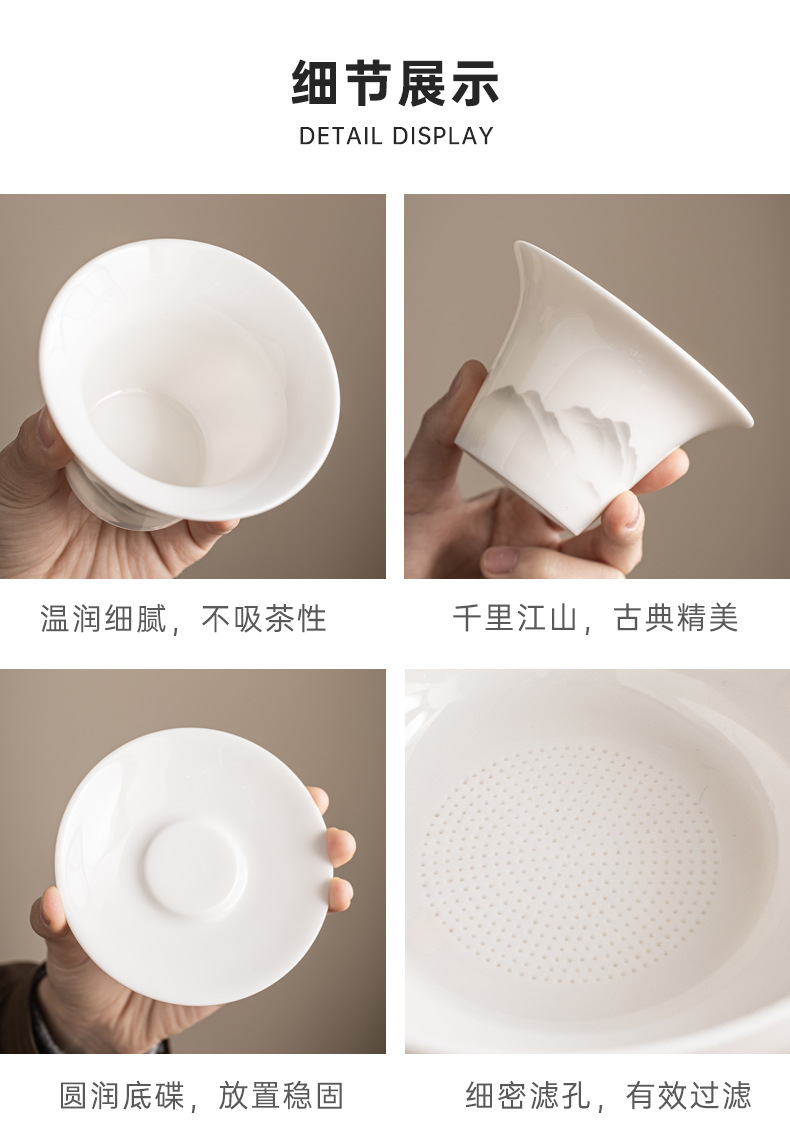 细节展示
DETAIL DISPLAY

温润细腻，不吸茶性

千里江山，古典精美

圆润底碟，放置稳固

细密滤孔，有效过滤