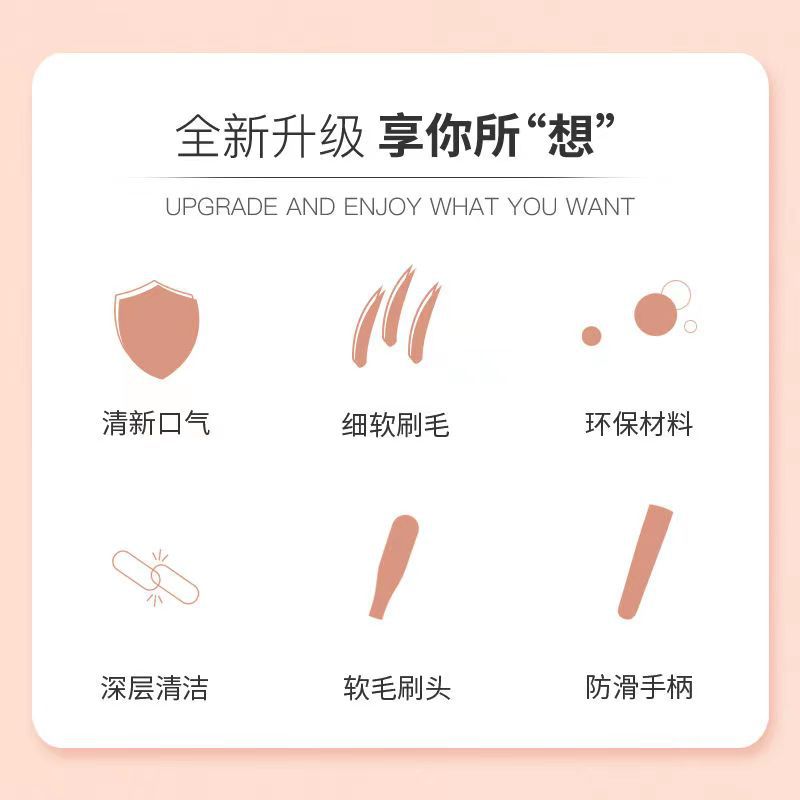 全新升级 享你所“想”

UPGRADE AND ENJOY WHAT YOU WANT

清新口气

细软刷毛

环保材料

深层清洁

软毛刷头

防滑手柄