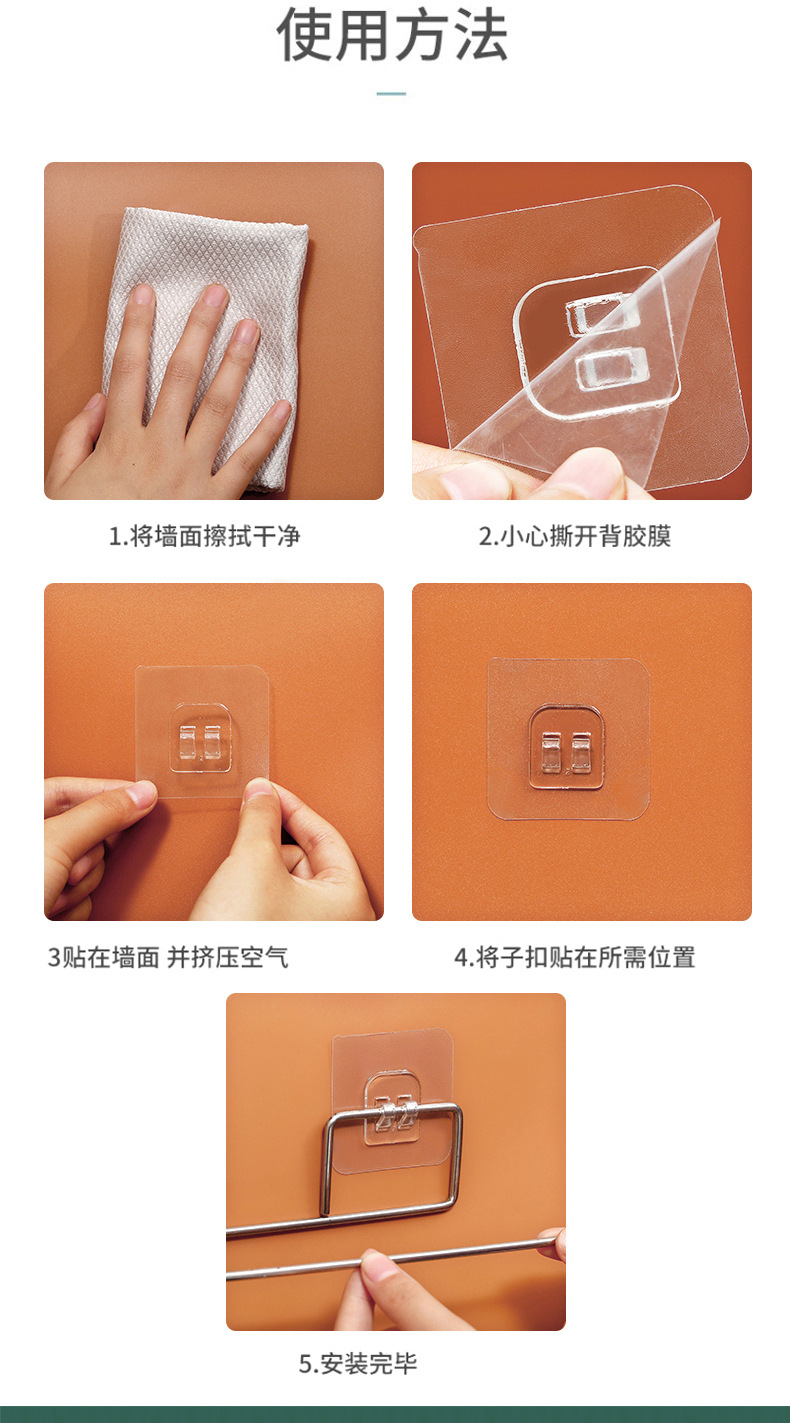 使用方法

1.将墙面擦拭干净

2.小心撕开背胶膜

3贴在墙面 并挤压空气

4.将子扣贴在所需位置

5.安装完毕