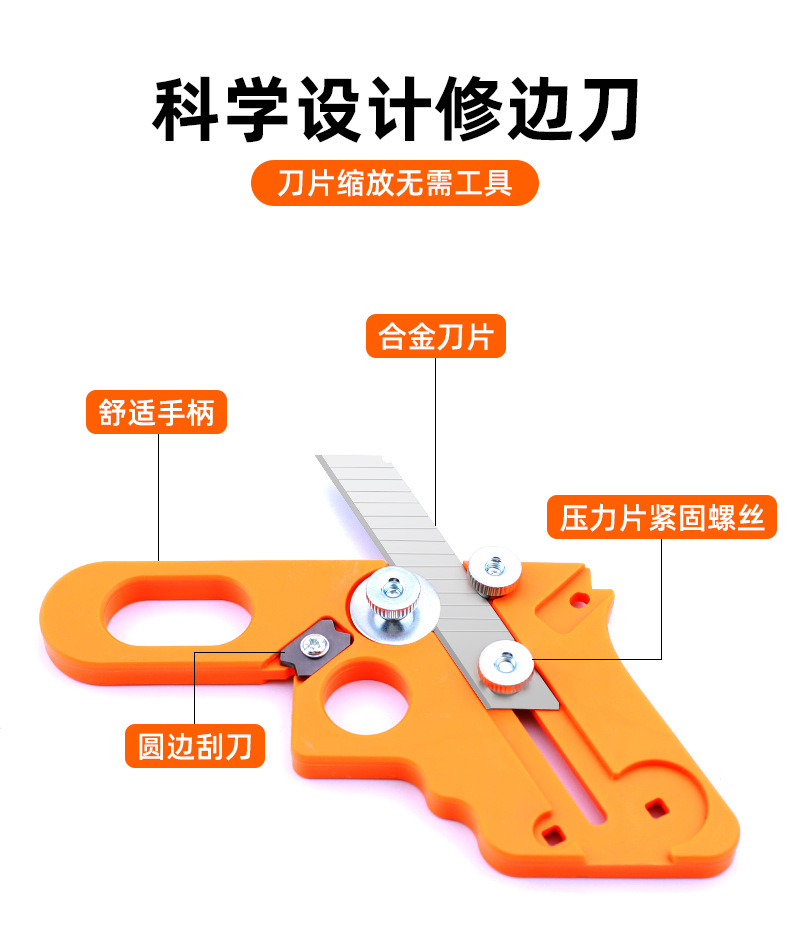 科学设计修边刀

刀片缩放无需工具

合金刀片

舒适手柄

压力片紧固螺丝

圆边刮刀