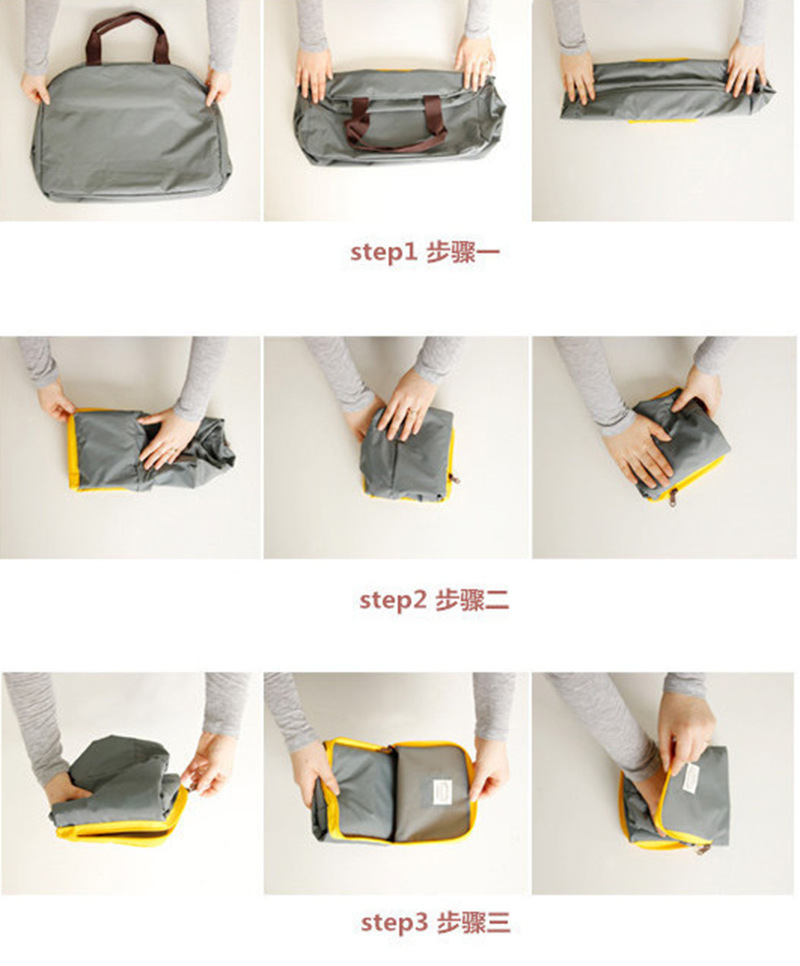 step1 步骤一

step2 步骤二

step3 步骤三